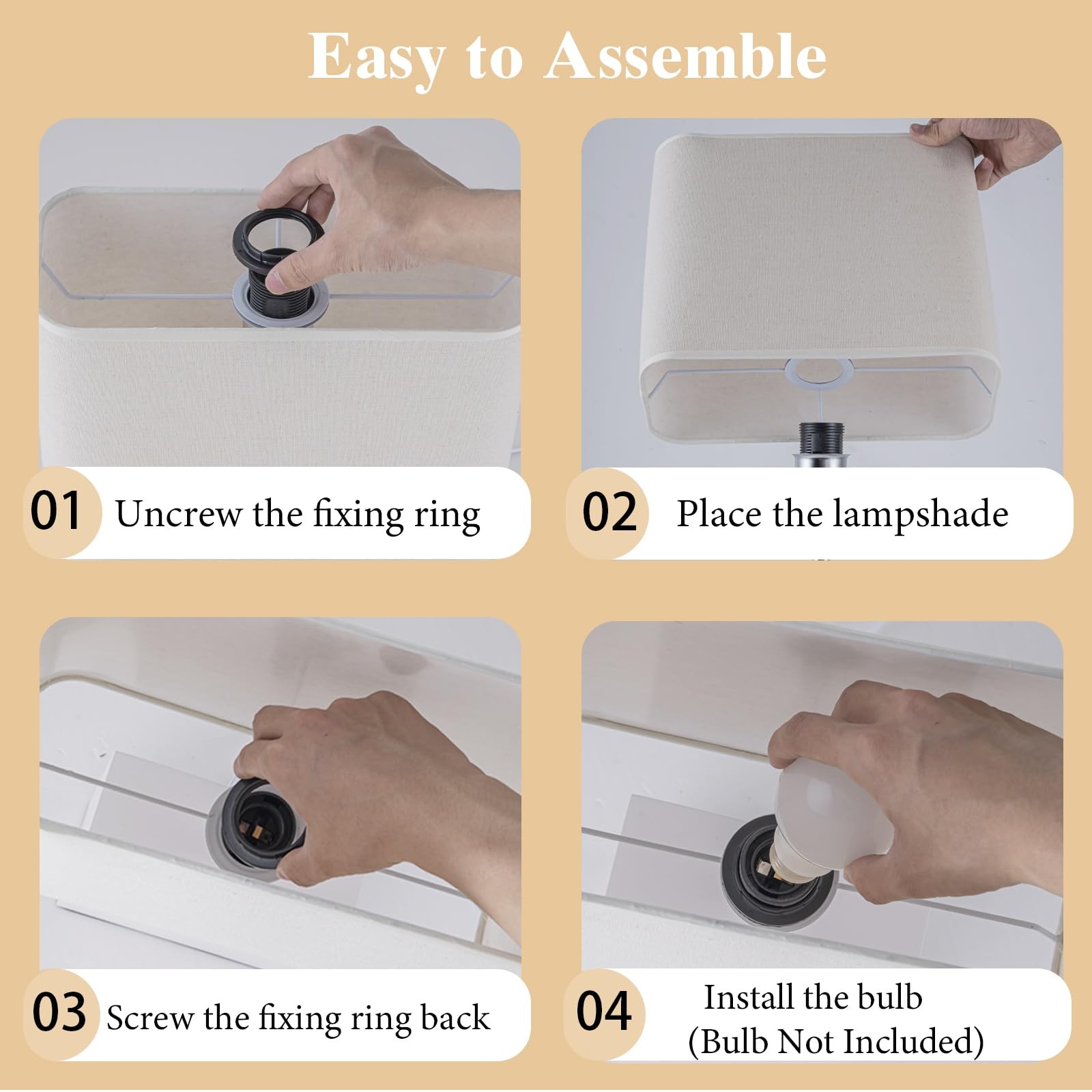 Easy to Assemble

01 Uncrew the fixing ring

02 Place the lampshade

03 Screw the fixing ring back

04 Install the bulb
(Bulb Not Included)