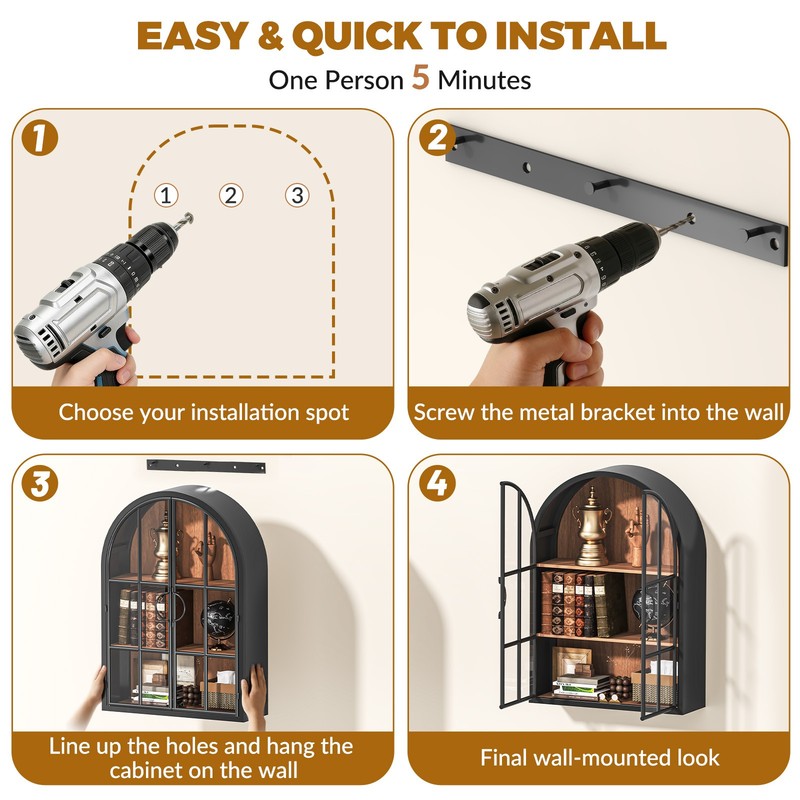 EASY & QUICK TO INSTALL

One Person 5 Minutes

1

1 2 3

Choose your installation spot

2

Screw the metal bracket into the wall

3

Line up the holes and hang the cabinet on the wall

4

Final wall-mounted look