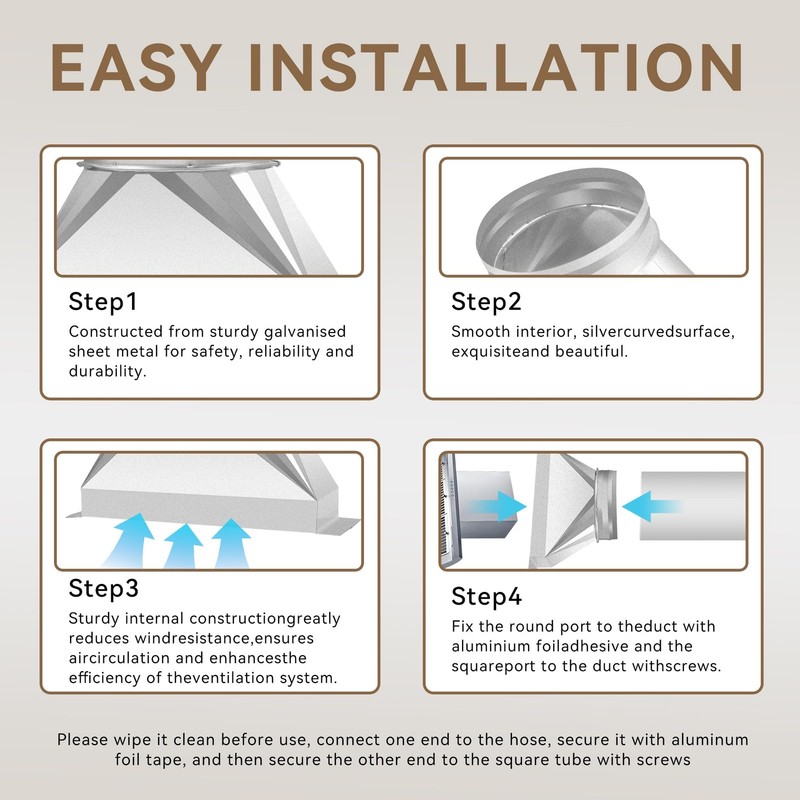 EASY INSTALLATION

Step1

Constructed from sturdy galvanised sheet metal for safety, reliability and durability.

Step2

Smooth interior, silvercurvedsurface, exquisiteand beautiful.

Step3

Sturdy internal constructiongreatly reduces windresistance,ensures aircirculation and enhancesthe efficiency of theventilation system.

Step4

Fix the round port to theduct with aluminium foiladhesive and the squareport to the duct withscrews.

Please wipe it clean before use, connect one end to the hose, secure it with aluminum foil tape, and then secure the other end to the square tube with screws