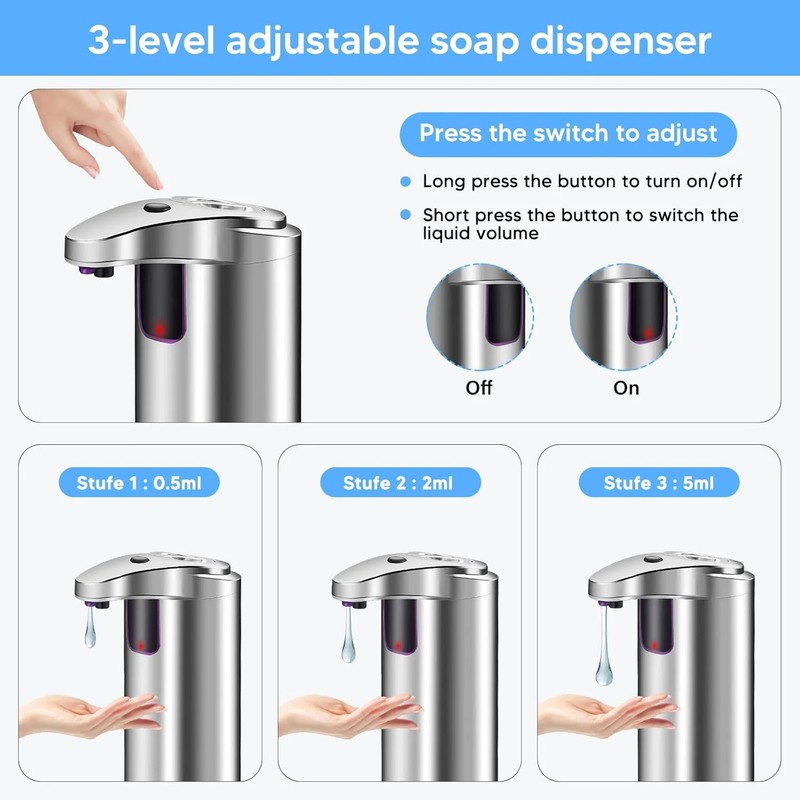 3-level adjustable soap dispenser

Press the switch to adjust

Long press the button to turn on/off

Short press the button to switch the liquid volume

Off

On

Stufe 1 : 0.5ml

Stufe 2 : 2ml

Stufe 3 : 5ml