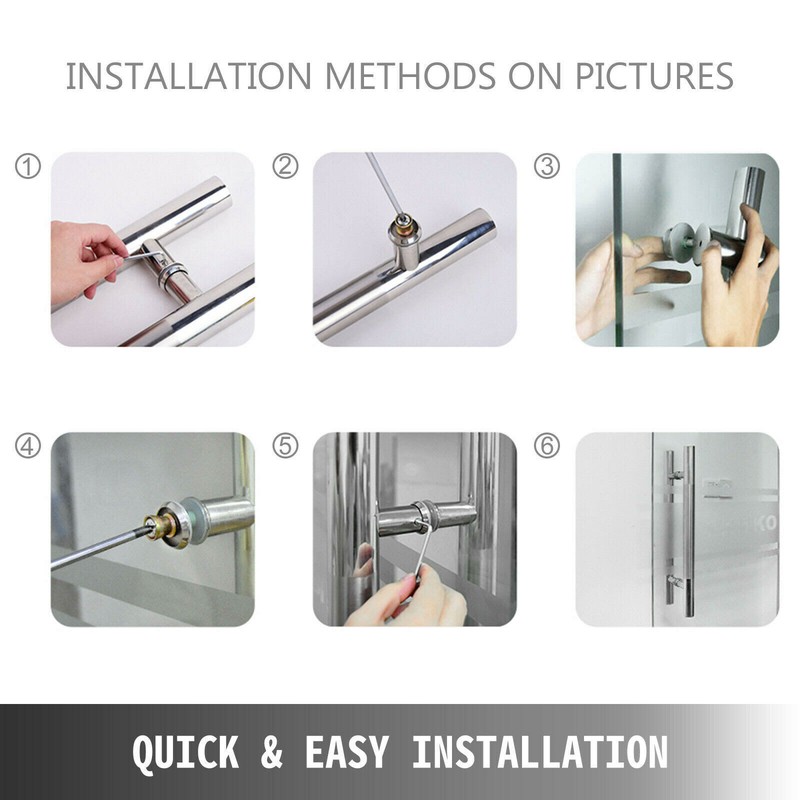 INSTALLATION METHODS ON PICTURES

①

②

③

④

⑤

⑥

QUICK & EASY INSTALLATION