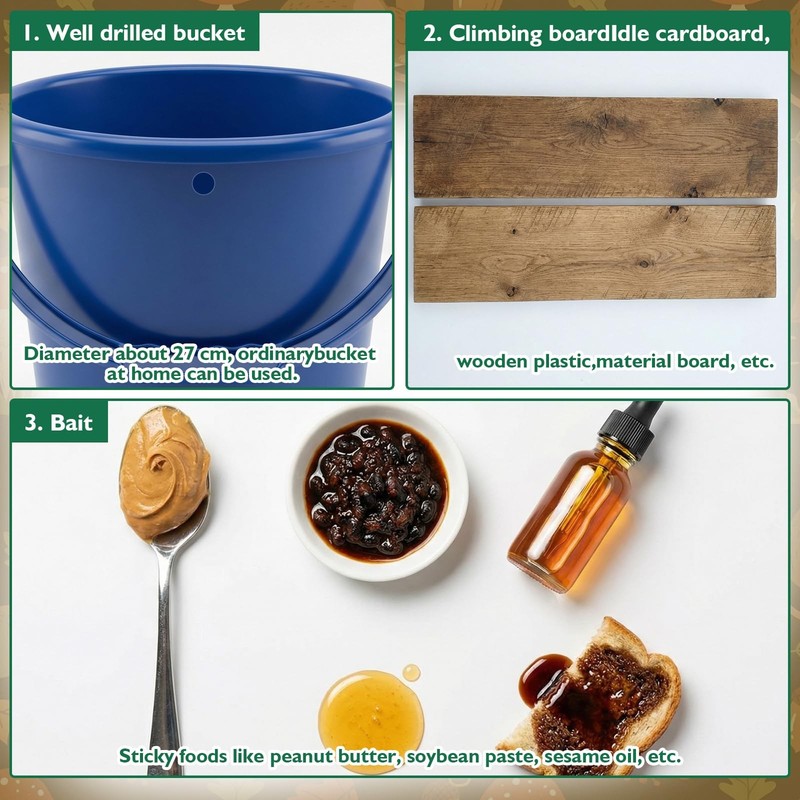 1. Well drilled bucket

Diameter about 27 cm, ordinarybucket at home can be used.

2. Climbing boardIdle cardboard,

wooden plastic,material board, etc.

3. Bait

Sticky foods like peanut butter, soybean paste, sesame oil, etc.