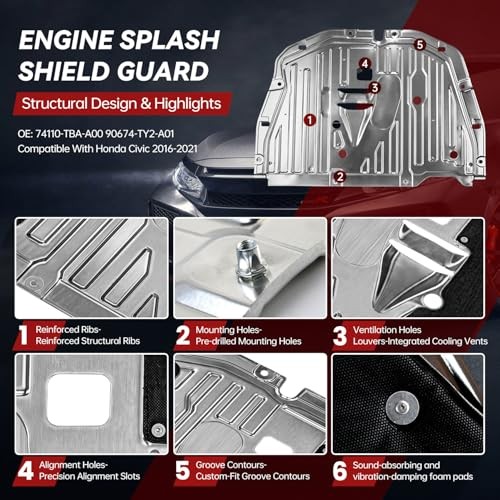 ENGINE SPLASH SHIELD GUARD

Structural Design & Highlights

OE: 74110-TBA-A00 90674-TY2-A01
Compatible With Honda Civic 2016-2021

5

4

3

1

2

1 Reinforced Ribs-
Reinforced Structural Ribs

2 Mounting Holes-
Pre-drilled Mounting Holes

3 Ventilation Holes
Louvers-Integrated Cooling Vents

4 Alignment Holes-
Precision Alignment Slots

5 Groove Contours-
Custom-Fit Groove Contours

6 Sound-absorbing and
vibration-damping foam pads