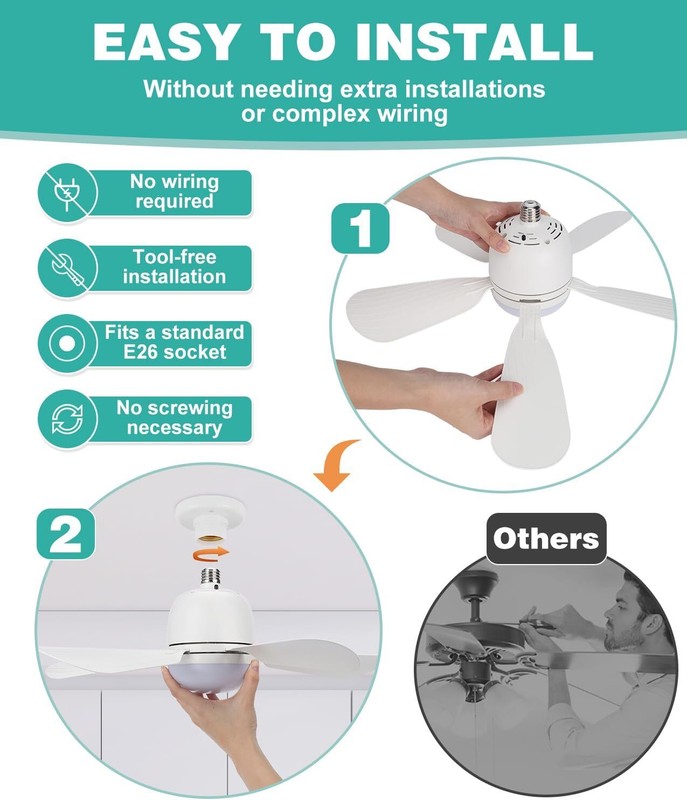 EASY TO INSTALL

Without needing extra installations or complex wiring

No wiring required

Tool-free installation

Fits a standard E26 socket

No screwing necessary

1

2

Others