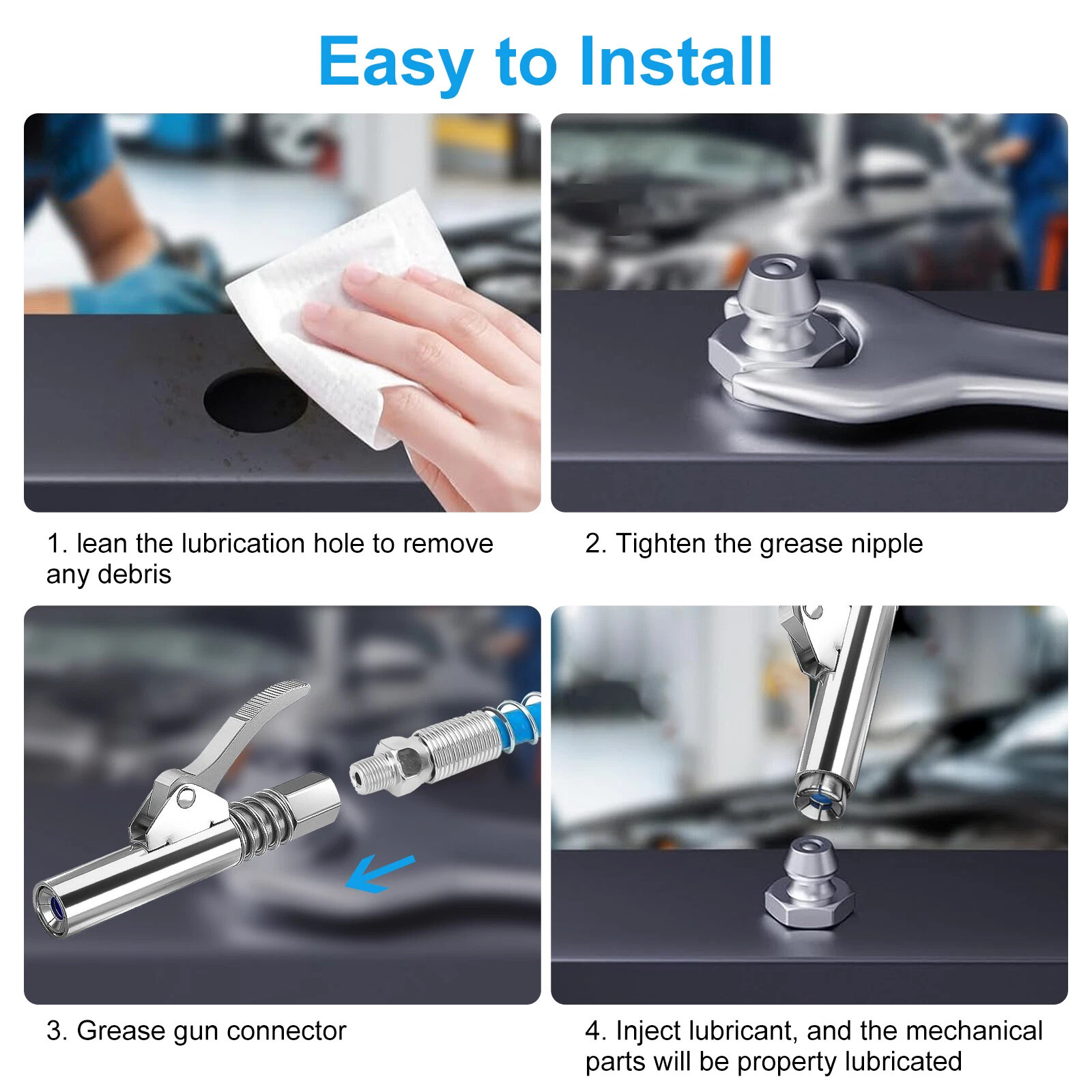 Easy to Install

1. lean the lubrication hole to remove any debris

2. Tighten the grease nipple

3. Grease gun connector

4. Inject lubricant, and the mechanical parts will be property lubricated