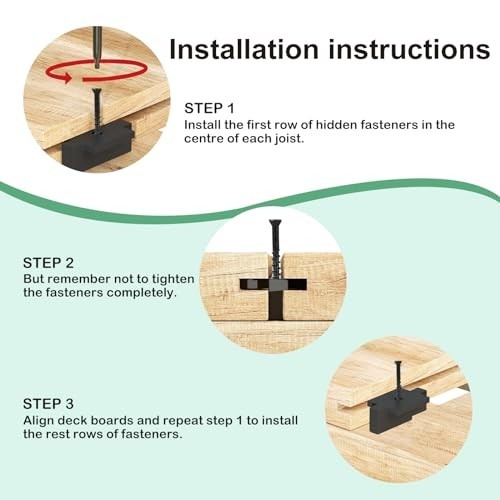 Installation instructions

STEP 1
Install the first row of hidden fasteners in the centre of each joist.

STEP 2
But remember not to tighten the fasteners completely.

STEP 3
Align deck boards and repeat step 1 to install the rest rows of fasteners.