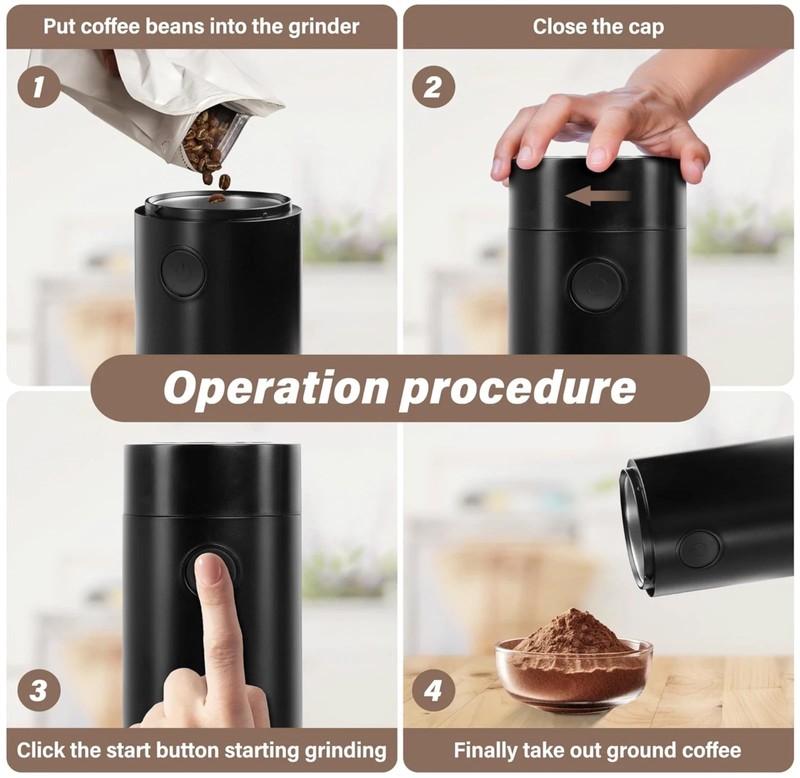 Put coffee beans into the grinder

1

Close the cap

2

Operation procedure

3

Click the start button starting grinding

4

Finally take out ground coffee