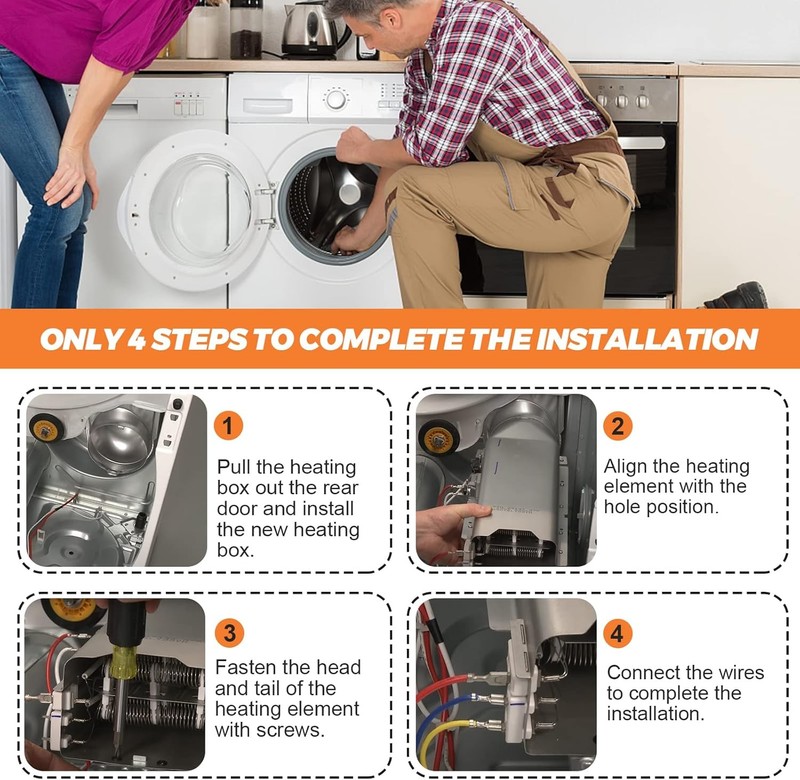 ONLY 4 STEPS TO COMPLETE THE INSTALLATION

1
Pull the heating box out the rear door and install the new heating box.

2
Align the heating element with the hole position.

3
Fasten the head and tail of the heating element with screws.

4
Connect the wires to complete the installation.