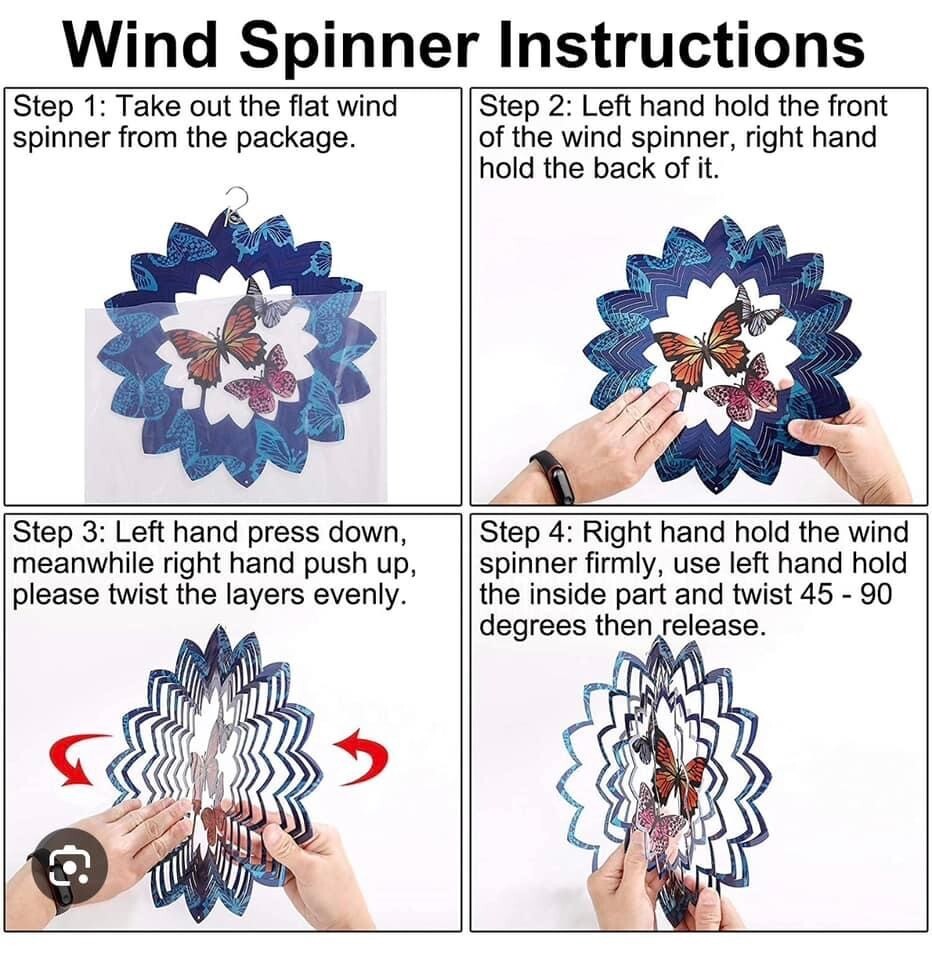 Wind Spinner Instructions

Step 1: Take out the flat wind spinner from the package.

Step 2: Left hand hold the front of the wind spinner, right hand hold the back of it.

Step 3: Left hand press down, meanwhile right hand push up, please twist the layers evenly.

Step 4: Right hand hold the wind spinner firmly, use left hand hold the inside part and twist 45 - 90 degrees then release.