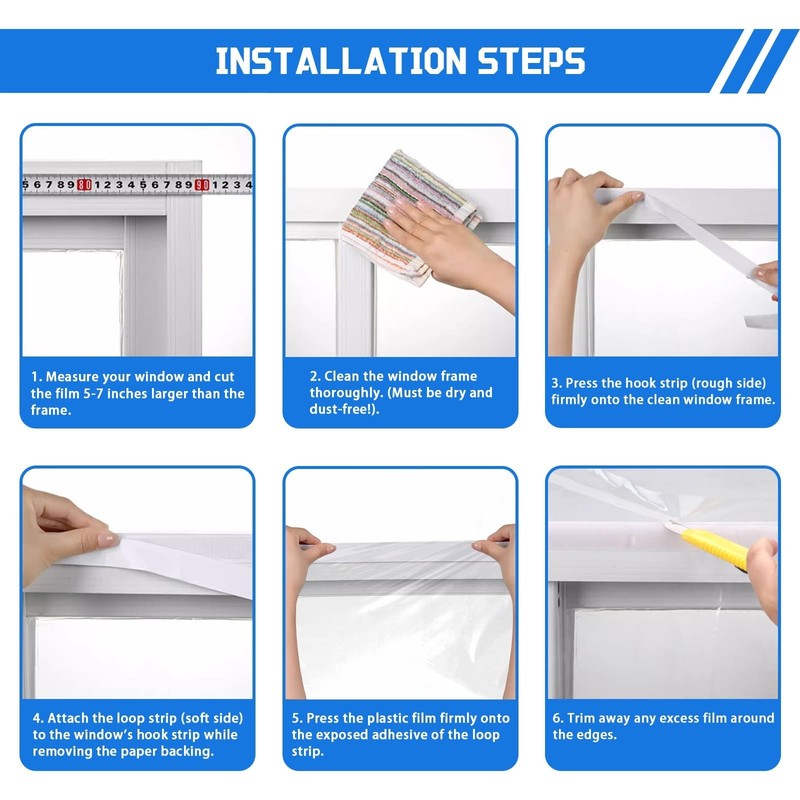 INSTALLATION STEPS

5 6 7 8 9 80 1 2 3 4 5 6 7 8 9 90 1 2 3 4

1. Measure your window and cut the film 5-7 inches larger than the frame.

2. Clean the window frame thoroughly. (Must be dry and dust-free!).

3. Press the hook strip (rough side) firmly onto the clean window frame.

4. Attach the loop strip (soft side) to the window's hook strip while removing the paper backing.

5. Press the plastic film firmly onto the exposed adhesive of the loop strip.

6. Trim away any excess film around the edges.