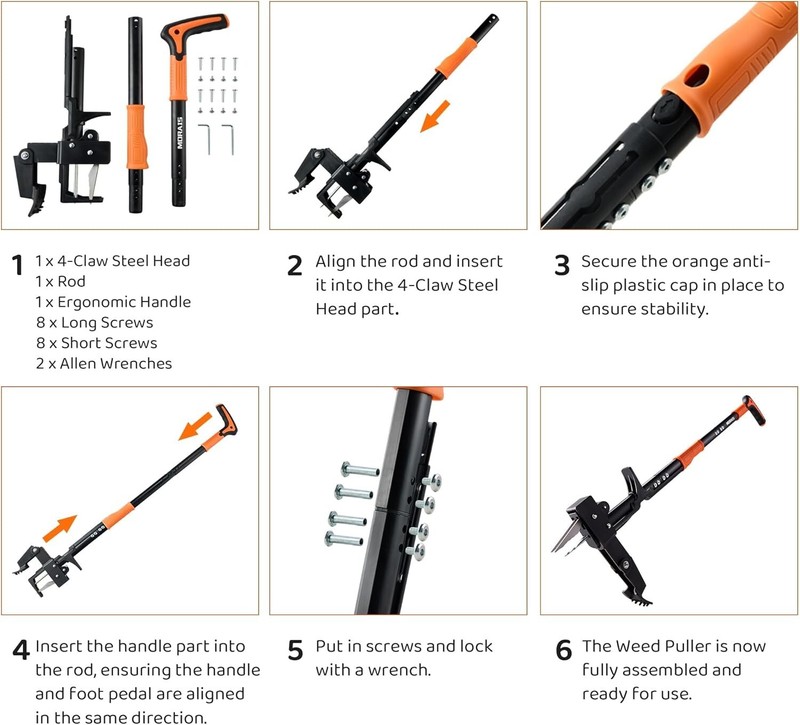 MORAIS

1 1 x 4-Claw Steel Head
1 x Rod
1 x Ergonomic Handle
8 x Long Screws
8 x Short Screws
2 x Allen Wrenches

2 Align the rod and insert it into the 4-Claw Steel Head part.

3 Secure the orange anti-slip plastic cap in place to ensure stability.

4 Insert the handle part into the rod, ensuring the handle and foot pedal are aligned in the same direction.

5 Put in screws and lock with a wrench.

6 The Weed Puller is now fully assembled and ready for use.