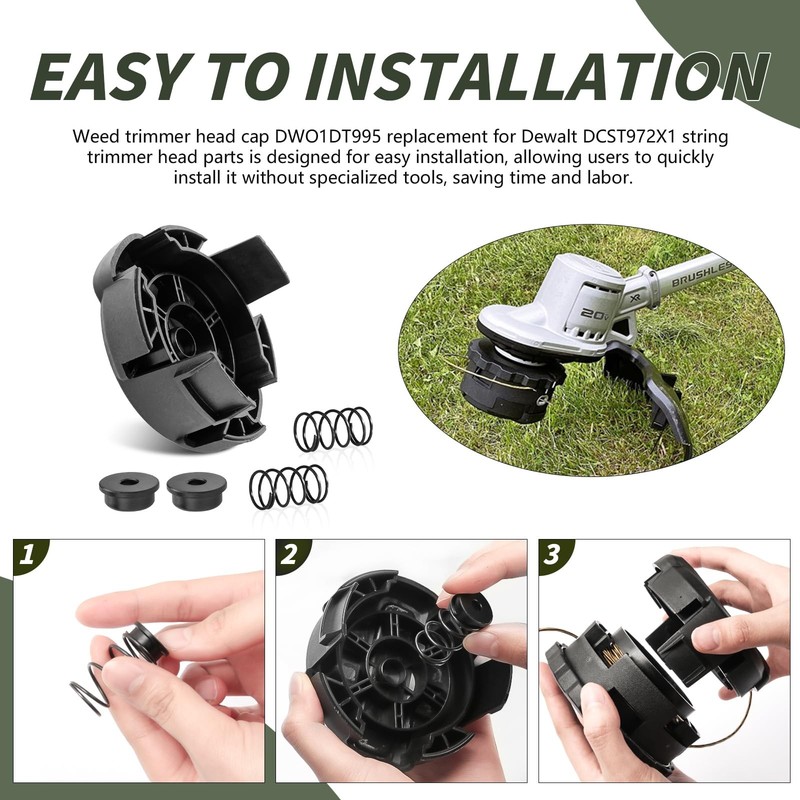 EASY TO INSTALLATION

Weed trimmer head cap DWO1DT995 replacement for Dewalt DCST972X1 string trimmer head parts is designed for easy installation, allowing users to quickly install it without specialized tools, saving time and labor.

BRUSHLES
XR
20V

1

2

3