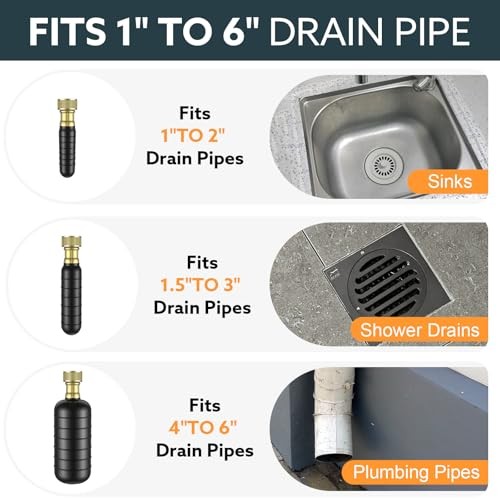 FITS 1" TO 6" DRAIN PIPE

Fits
1"TO 2"
Drain Pipes

Sinks

Fits
1.5"TO 3"
Drain Pipes

Shower Drains

Fits
4"TO 6"
Drain Pipes

Plumbing Pipes