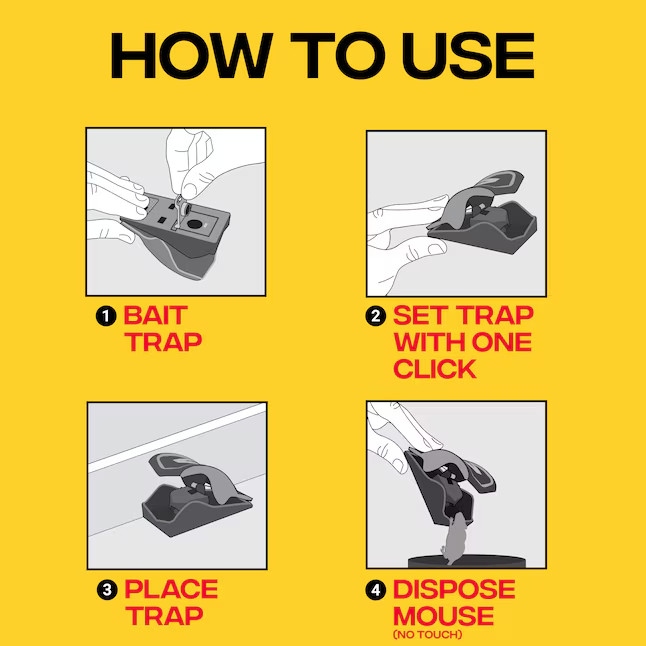 HOW TO USE

1 BAIT TRAP

2 SET TRAP WITH ONE CLICK

3 PLACE TRAP

4 DISPOSE MOUSE (NO TOUCH)