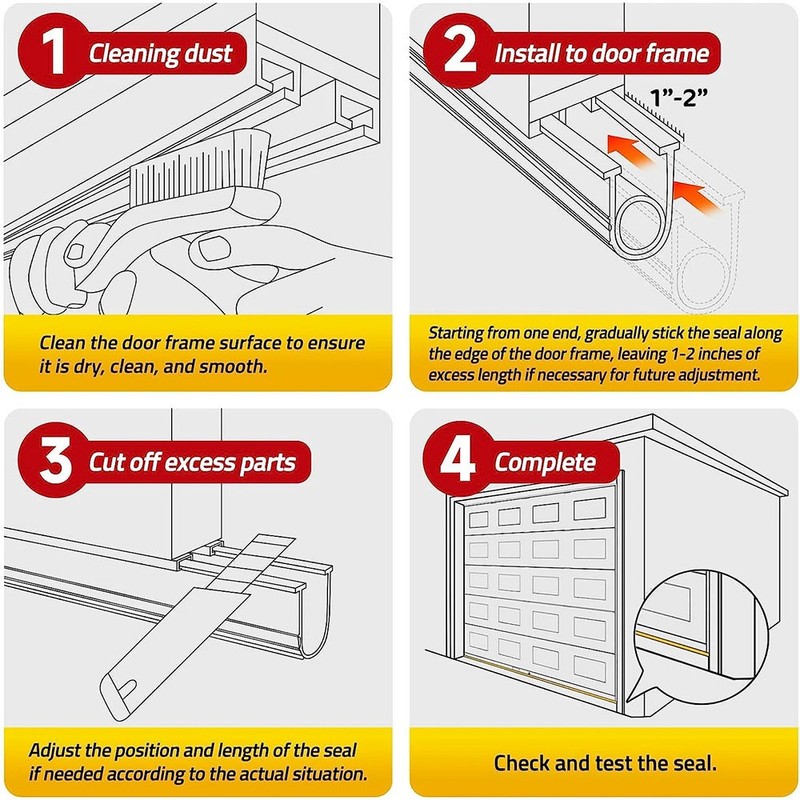 1 Cleaning dust

Clean the door frame surface to ensure it is dry, clean, and smooth.

2 Install to door frame

1"-2"

Starting from one end, gradually stick the seal along the edge of the door frame, leaving 1-2 inches of excess length if necessary for future adjustment.

3 Cut off excess parts

Adjust the position and length of the seal if needed according to the actual situation.

4 Complete

Check and test the seal.