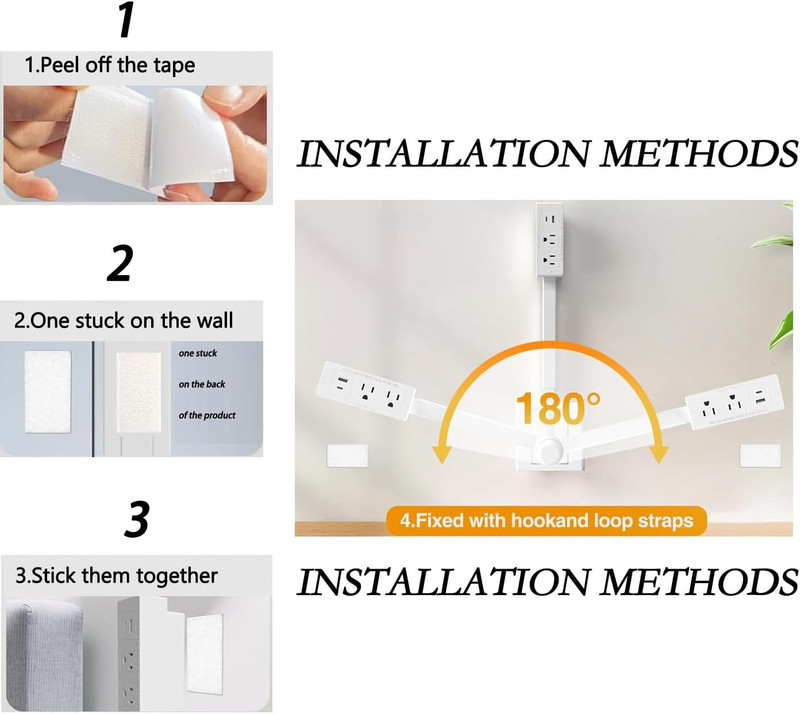 1

1.Peel off the tape

2

2.One stuck on the wall

one stuck
on the back
of the product

3

3.Stick them together

INSTALLATION METHODS

180°

4.Fixed with hookand loop straps

INSTALLATION METHODS