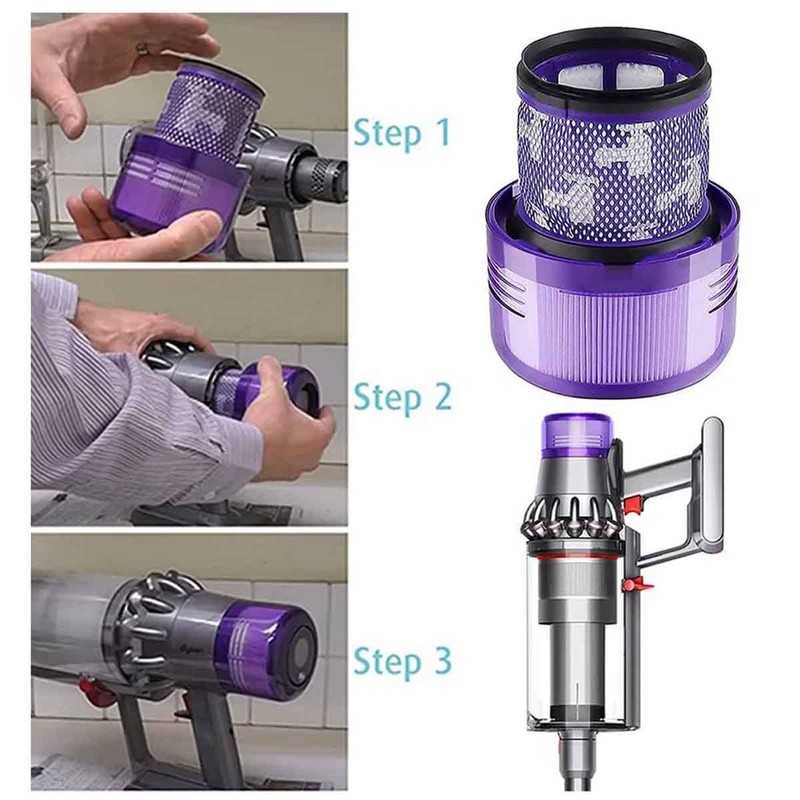 Step 1

Step 2

Step 3