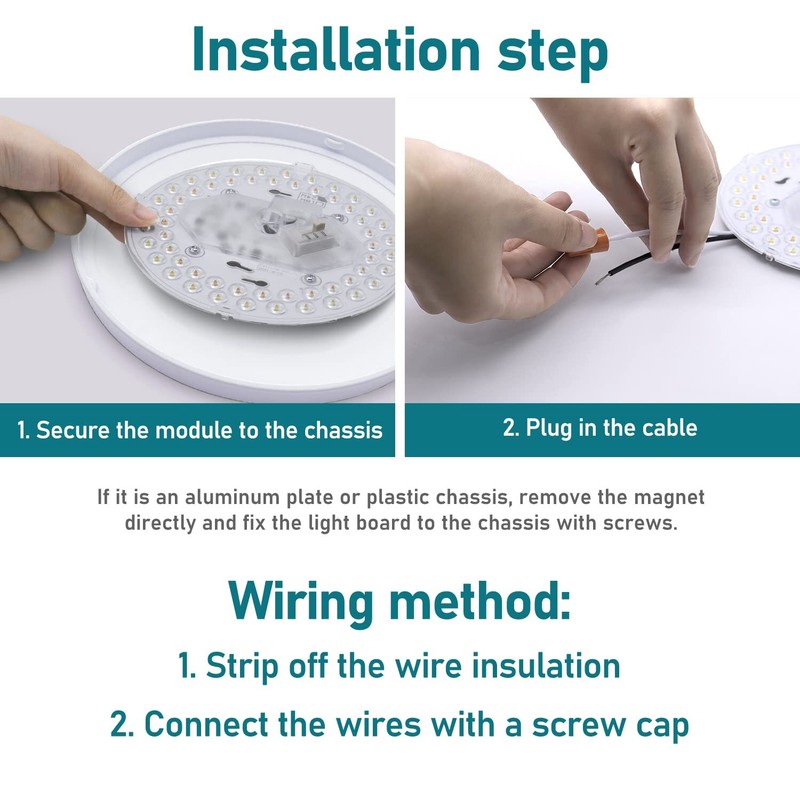 Installation step

1. Secure the module to the chassis

2. Plug in the cable

If it is an aluminum plate or plastic chassis, remove the magnet directly and fix the light board to the chassis with screws.

Wiring method:

1. Strip off the wire insulation

2. Connect the wires with a screw cap