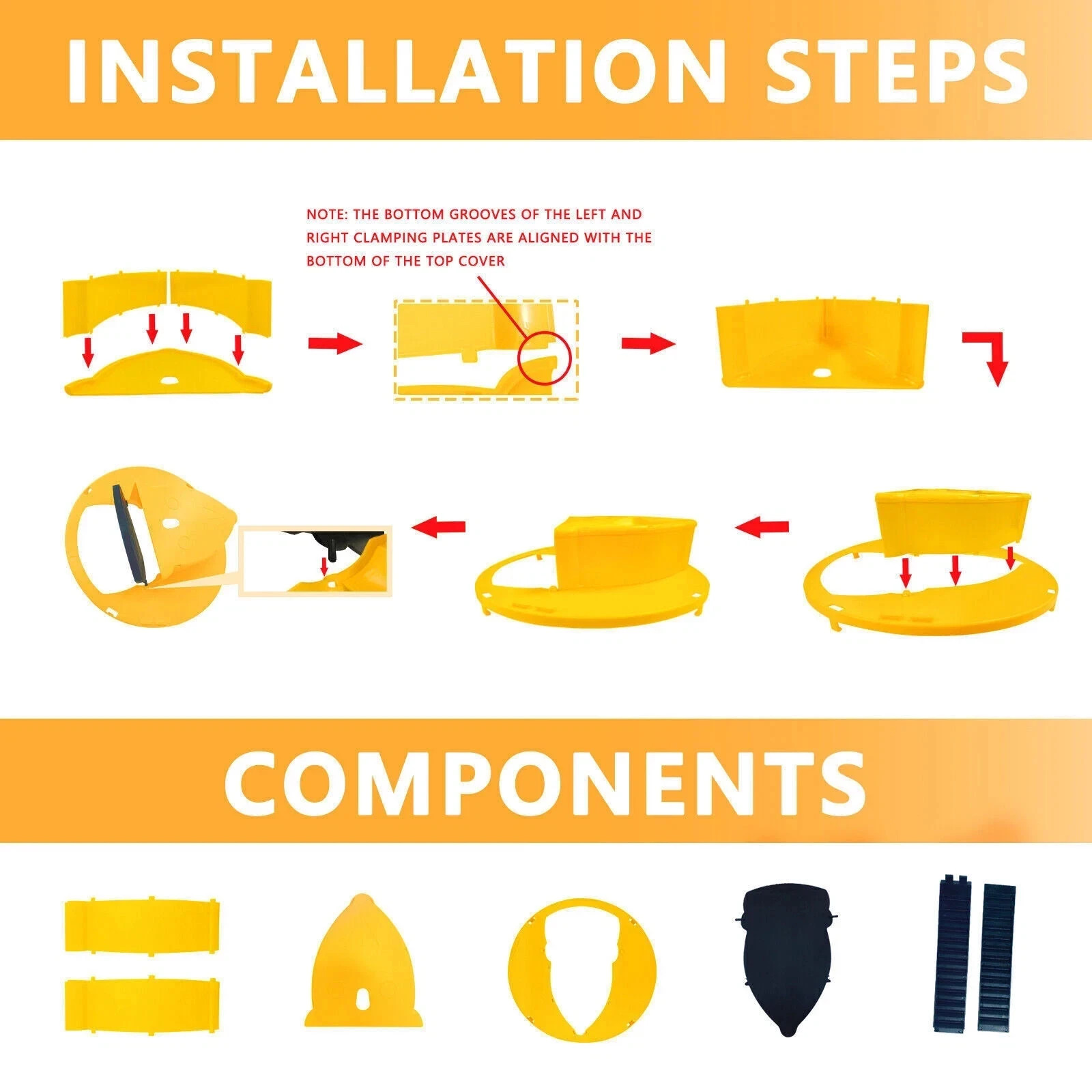 INSTALLATION STEPS

NOTE: THE BOTTOM GROOVES OF THE LEFT AND RIGHT CLAMPING PLATES ARE ALIGNED WITH THE BOTTOM OF THE TOP COVER

COMPONENTS