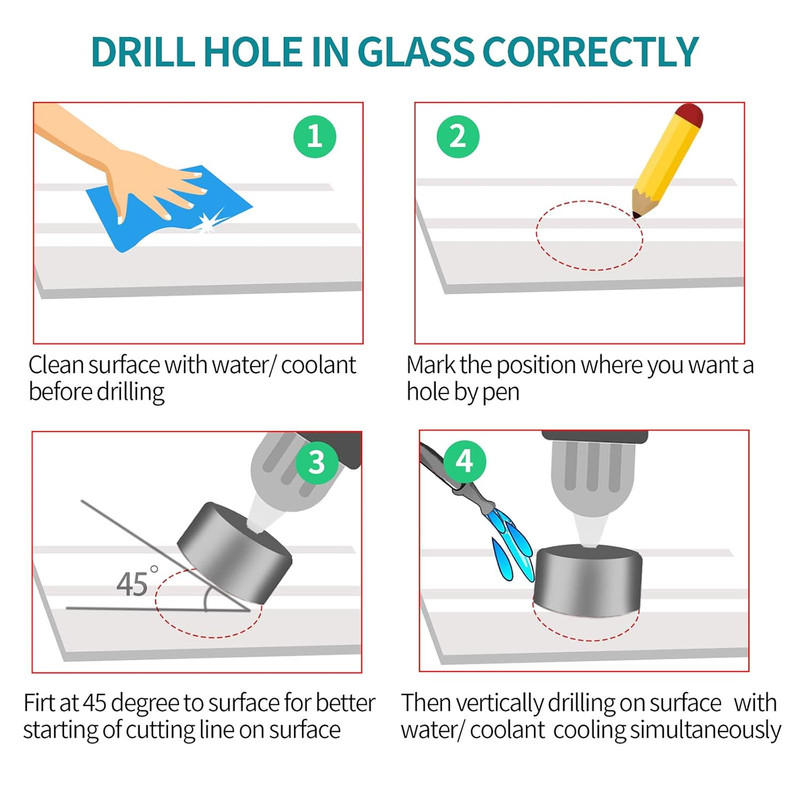 DRILL HOLE IN GLASS CORRECTLY

1

Clean surface with water/ coolant before drilling

2

Mark the position where you want a hole by pen

3

45°

Firt at 45 degree to surface for better starting of cutting line on surface

4

Then vertically drilling on surface with water/ coolant cooling simultaneously