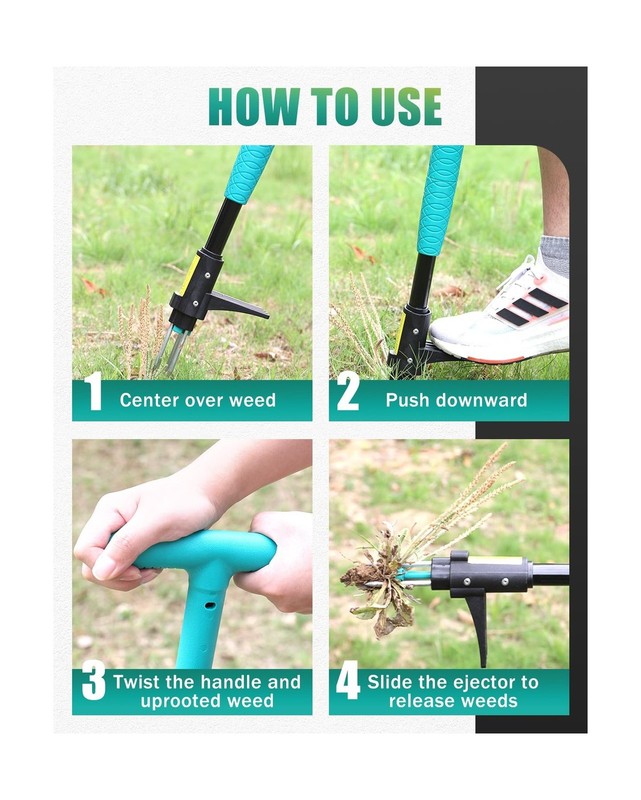 HOW TO USE

1 Center over weed

2 Push downward

3 Twist the handle and uprooted weed

4 Slide the ejector to release weeds