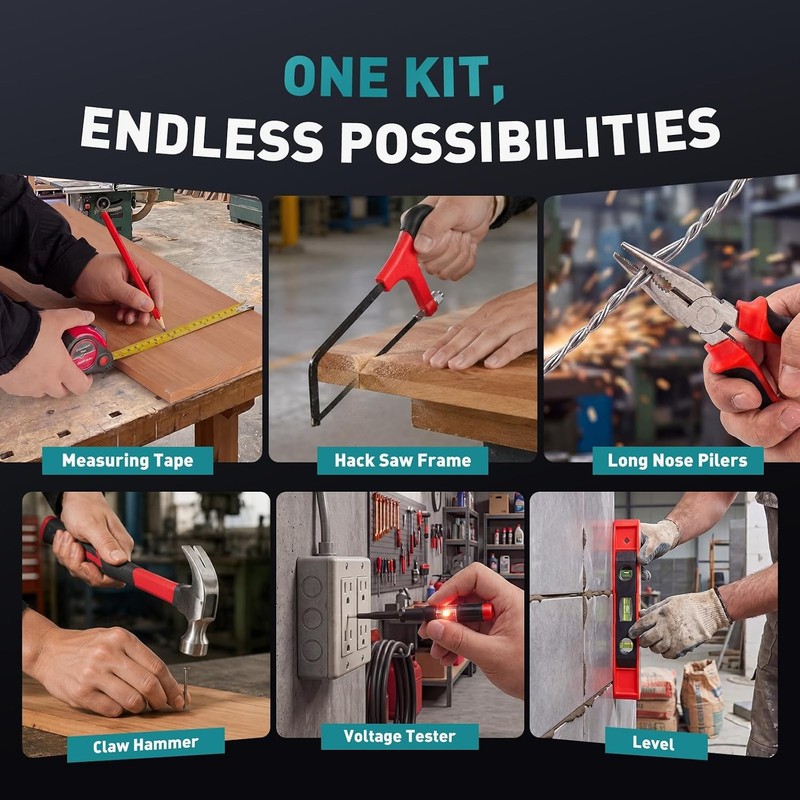 ONE KIT,
ENDLESS POSSIBILITIES

Measuring Tape

Hack Saw Frame

Long Nose Pilers

Claw Hammer

Voltage Tester

Level