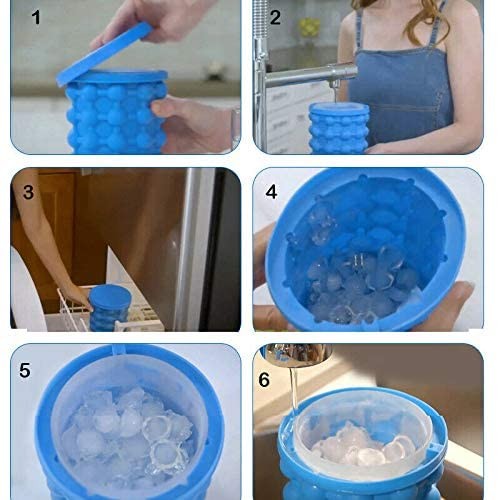 1

2

3

4

5

6