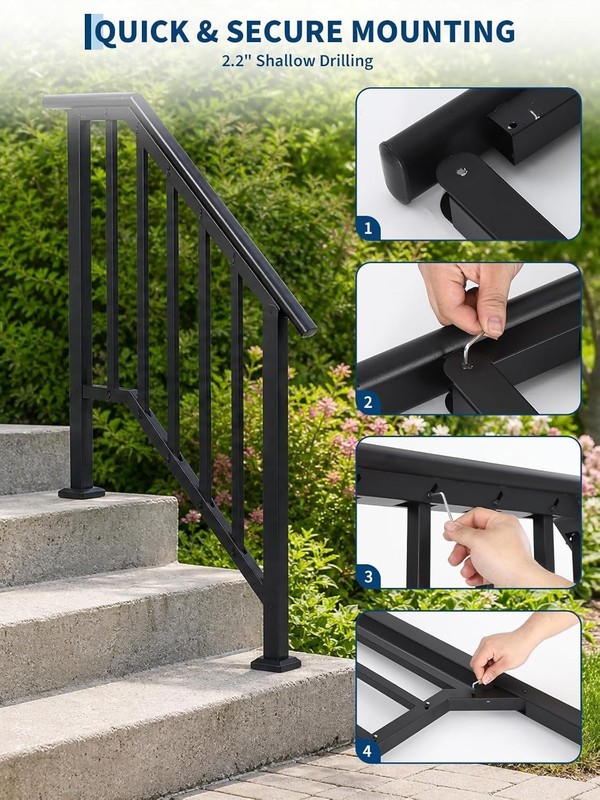 QUICK & SECURE MOUNTING
2.2" Shallow Drilling

1

2

3

4