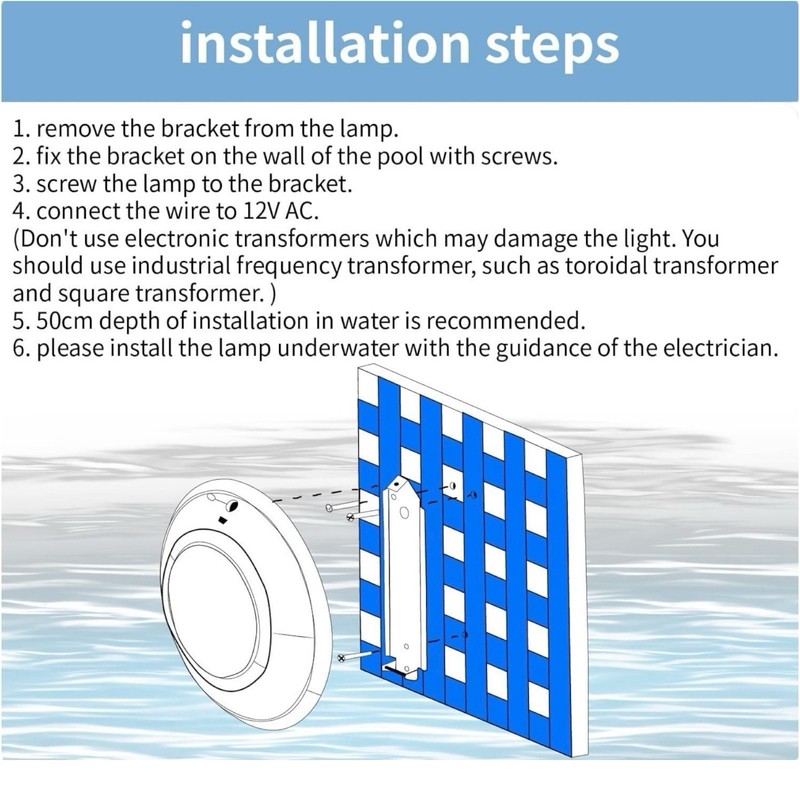 installation steps

1. remove the bracket from the lamp.
2. fix the bracket on the wall of the pool with screws.
3. screw the lamp to the bracket.
4. connect the wire to 12V AC.
(Don't use electronic transformers which may damage the light. You should use industrial frequency transformer, such as toroidal transformer and square transformer. )
5. 50cm depth of installation in water is recommended.
6. please install the lamp underwater with the guidance of the electrician.