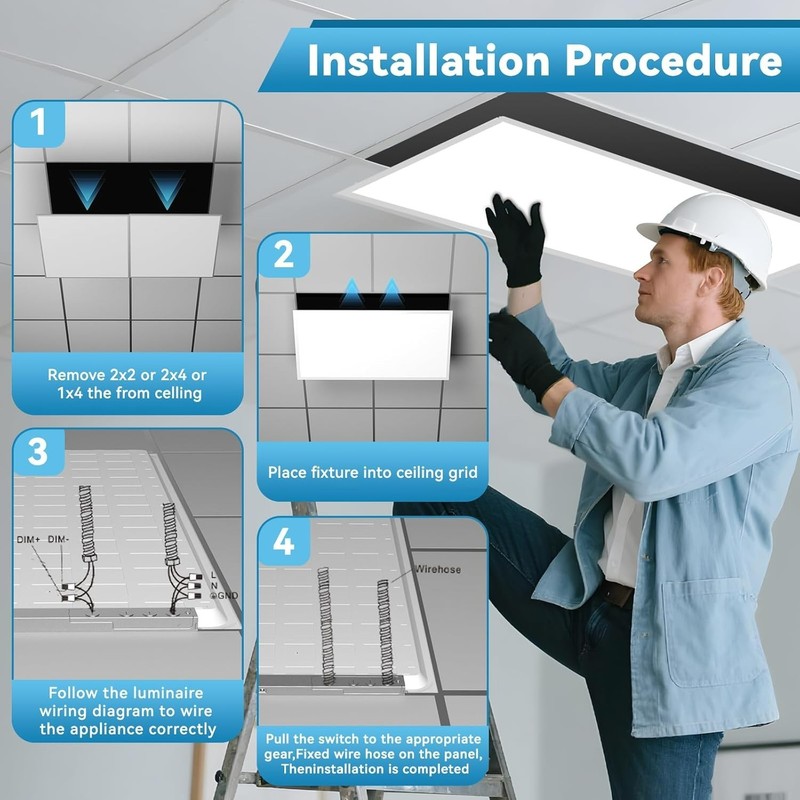 Installation Procedure

1

Remove 2x2 or 2x4 or 1x4 the from celling

2

Place fixture into ceiling grid

3

DIM+ DIM-

L
N
GND

Follow the luminaire wiring diagram to wire the appliance correctly

4

Wirehose

Pull the switch to the appropriate gear,Fixed wire hose on the panel, Theninstallation is completed