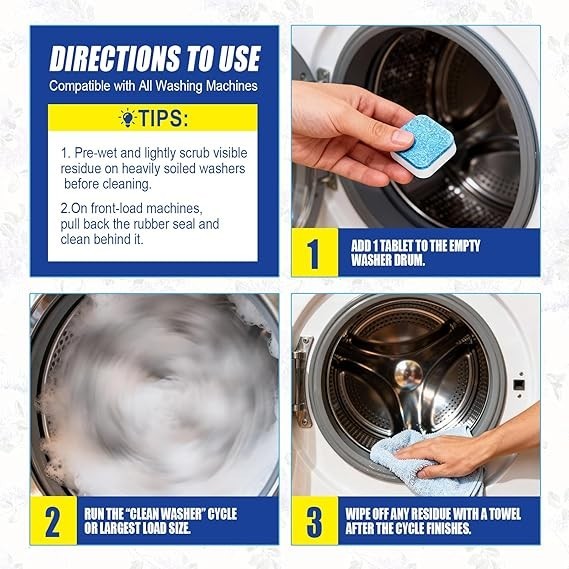 DIRECTIONS TO USE
Compatible with All Washing Machines

TIPS:

1. Pre-wet and lightly scrub visible residue on heavily soiled washers before cleaning.

2.On front-load machines, pull back the rubber seal and clean behind it.

1 ADD 1 TABLET TO THE EMPTY WASHER DRUM.

2 RUN THE "CLEAN WASHER" CYCLE OR LARGEST LOAD SIZE.

3 WIPE OFF ANY RESIDUE WITH A TOWEL AFTER THE CYCLE FINISHES.