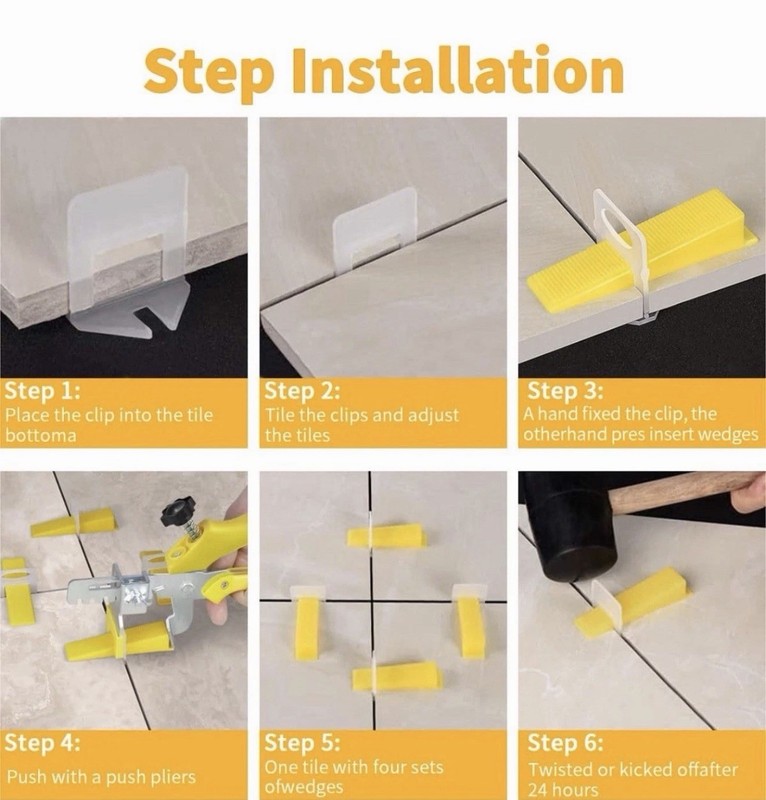 Step Installation

Step 1:
Place the clip into the tile bottoma

Step 2:
Tile the clips and adjust the tiles

Step 3:
A hand fixed the clip, the otherhand pres insert wedges

Step 4:
Push with a push pliers

Step 5:
One tile with four sets ofwedges

Step 6:
Twisted or kicked offafter 24 hours