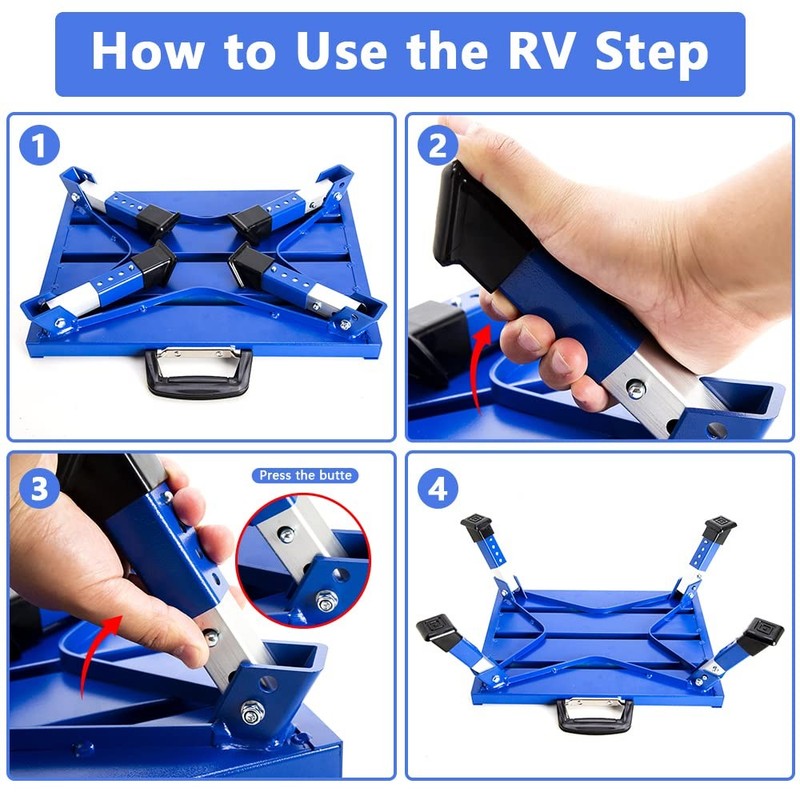 How to Use the RV Step

1

2

3

Press the butte

4