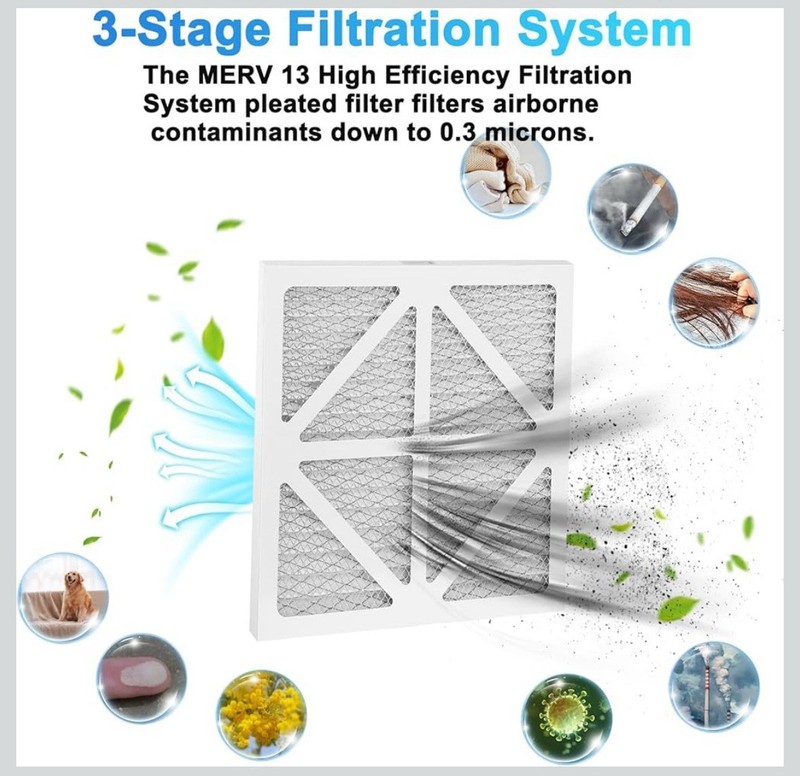 3-Stage Filtration System

The MERV 13 High Efficiency Filtration System pleated filter filters airborne contaminants down to 0.3 microns.