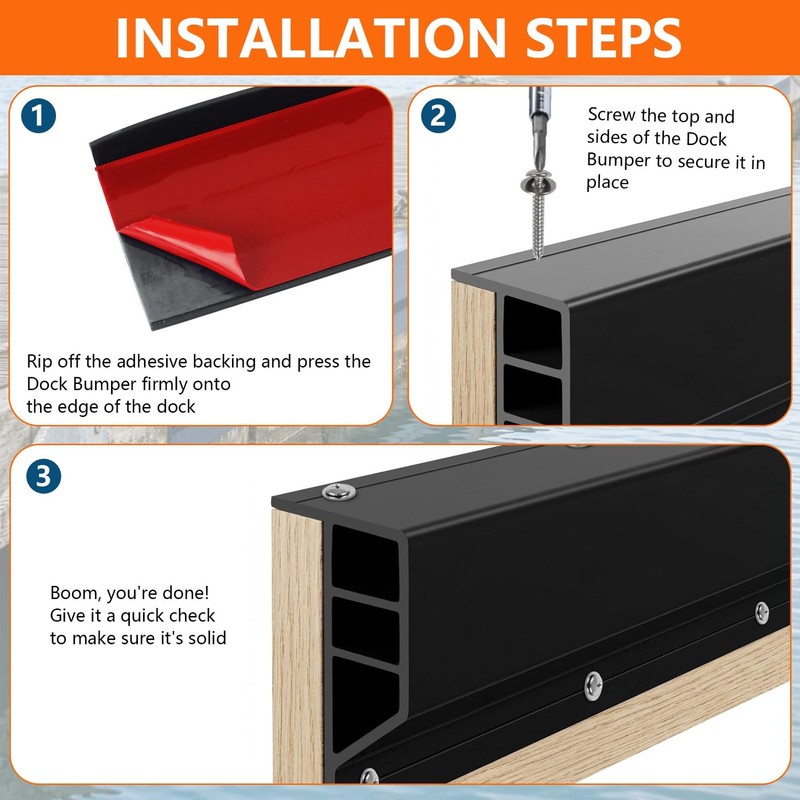 INSTALLATION STEPS

1

Rip off the adhesive backing and press the Dock Bumper firmly onto the edge of the dock

2

Screw the top and sides of the Dock Bumper to secure it in place

3

Boom, you're done! Give it a quick check to make sure it's solid