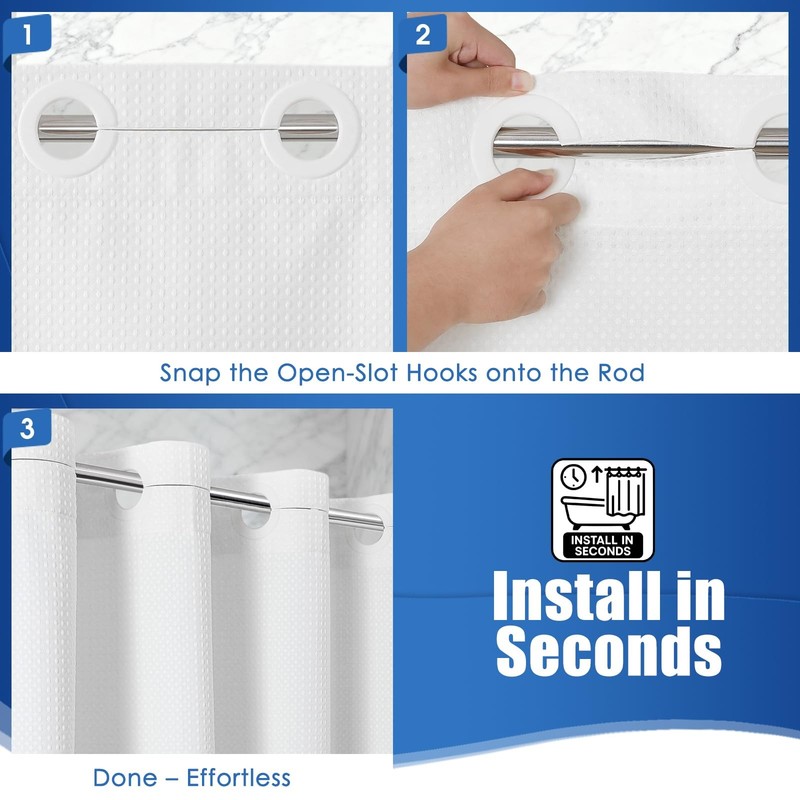 1

2

Snap the Open-Slot Hooks onto the Rod

3

INSTALL IN SECONDS

Install in Seconds

Done – Effortless