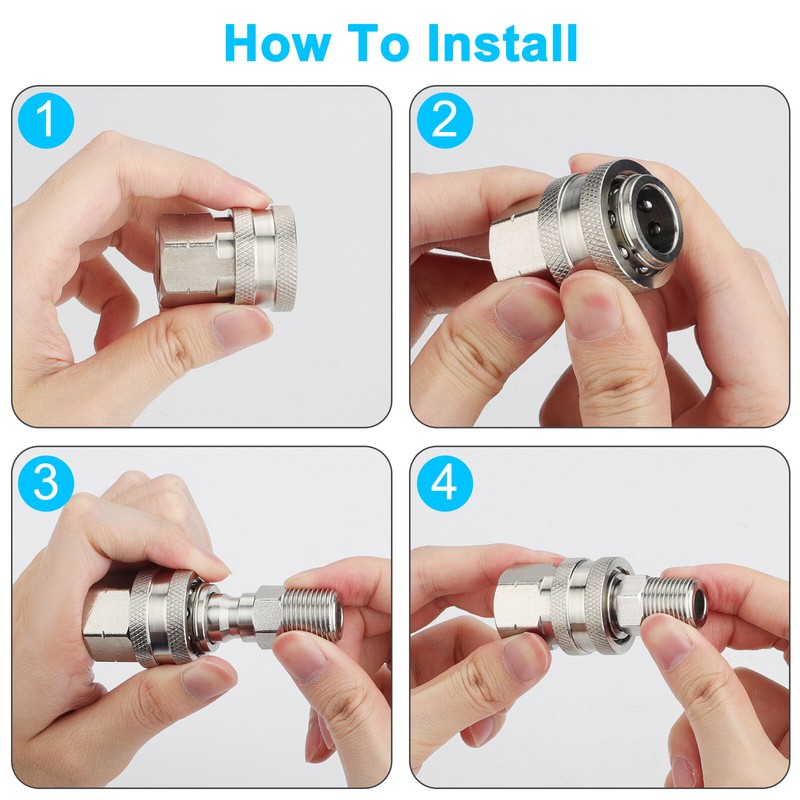 How To Install

1

2

3

4