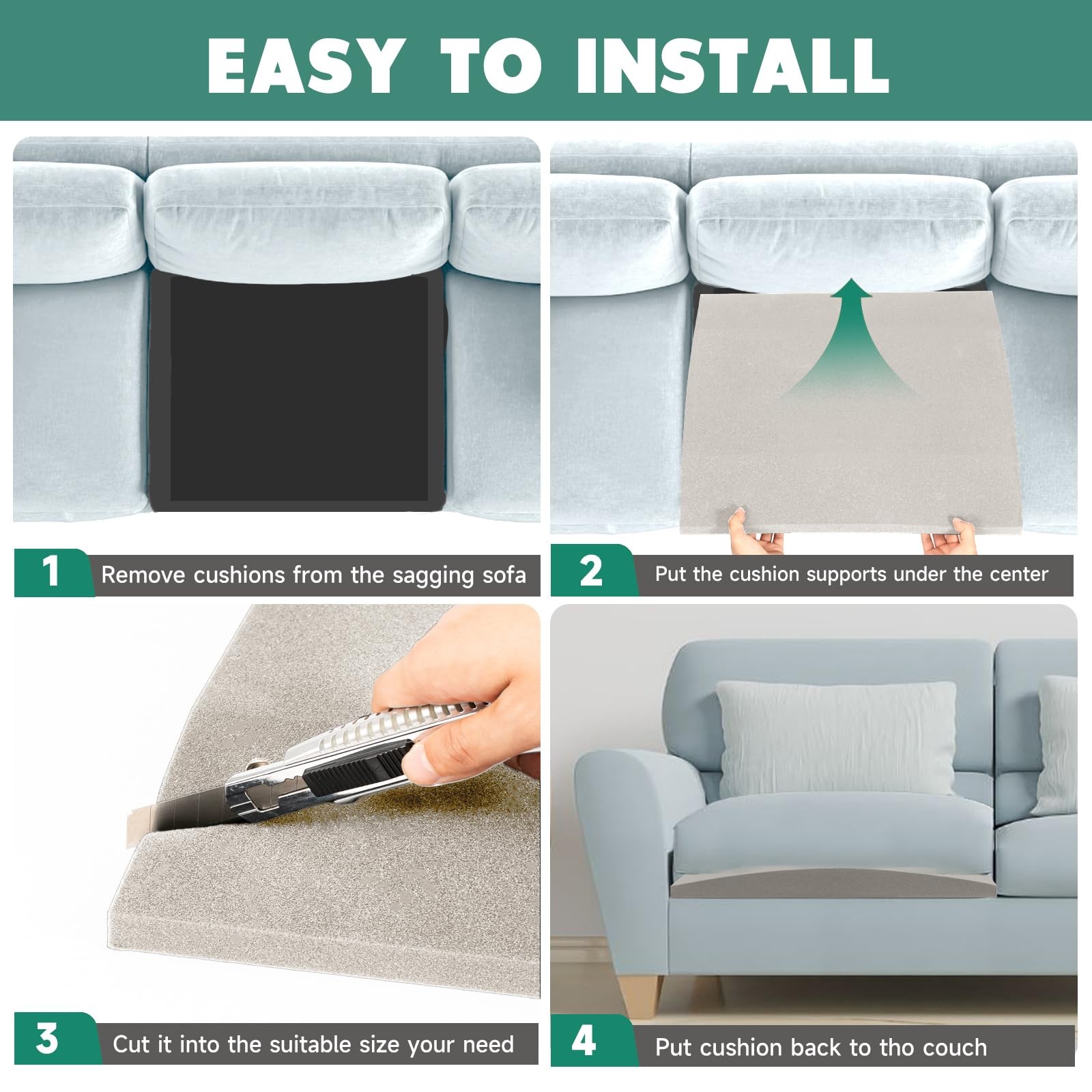 EASY TO INSTALL

1 Remove cushions from the sagging sofa

2 Put the cushion supports under the center

3 Cut it into the suitable size your need

4 Put cushion back to tho couch