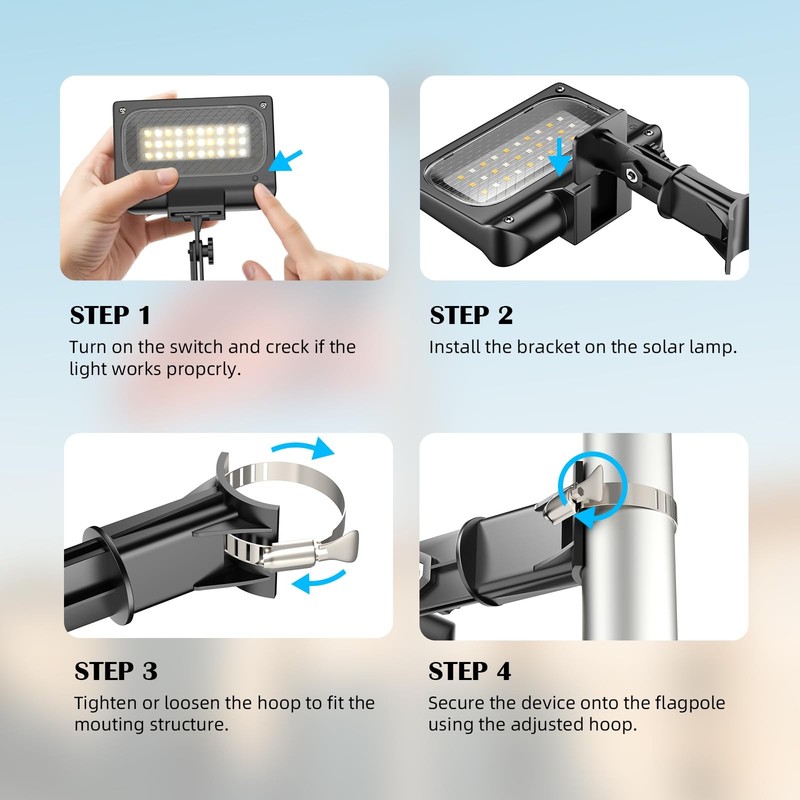 STEP 1
Turn on the switch and creck if the light works propcrly.

STEP 2
Install the bracket on the solar lamp.

STEP 3
Tighten or loosen the hoop to fit the mouting structure.

STEP 4
Secure the device onto the flagpole using the adjusted hoop.