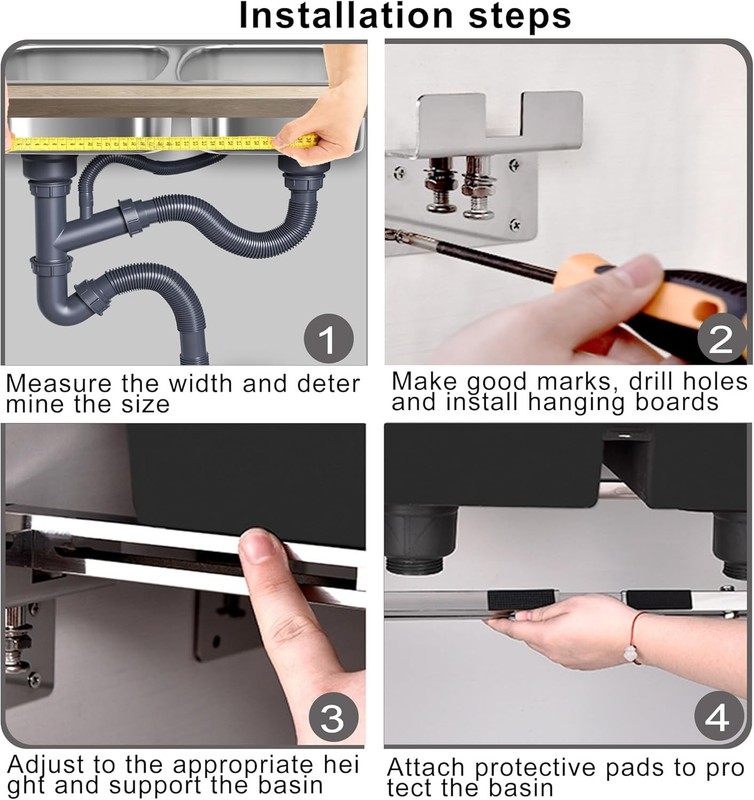 Installation steps

1

Measure the width and deter mine the size

2

Make good marks, drill holes and install hanging boards

3

Adjust to the appropriate hei ght and support the basin

4

Attach protective pads to pro tect the basin