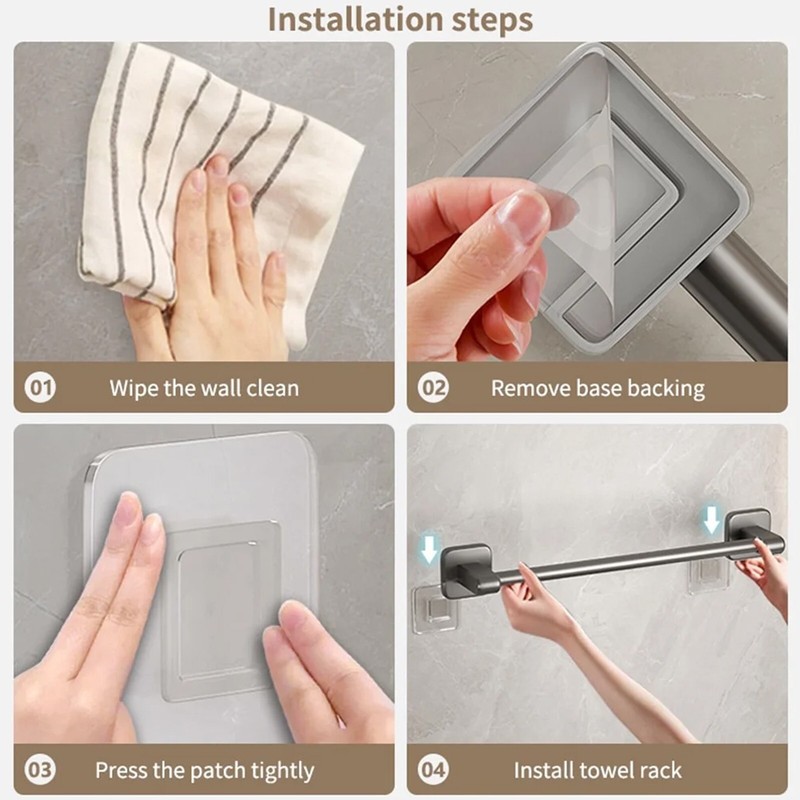 Installation steps

01 Wipe the wall clean

02 Remove base backing

03 Press the patch tightly

04 Install towel rack