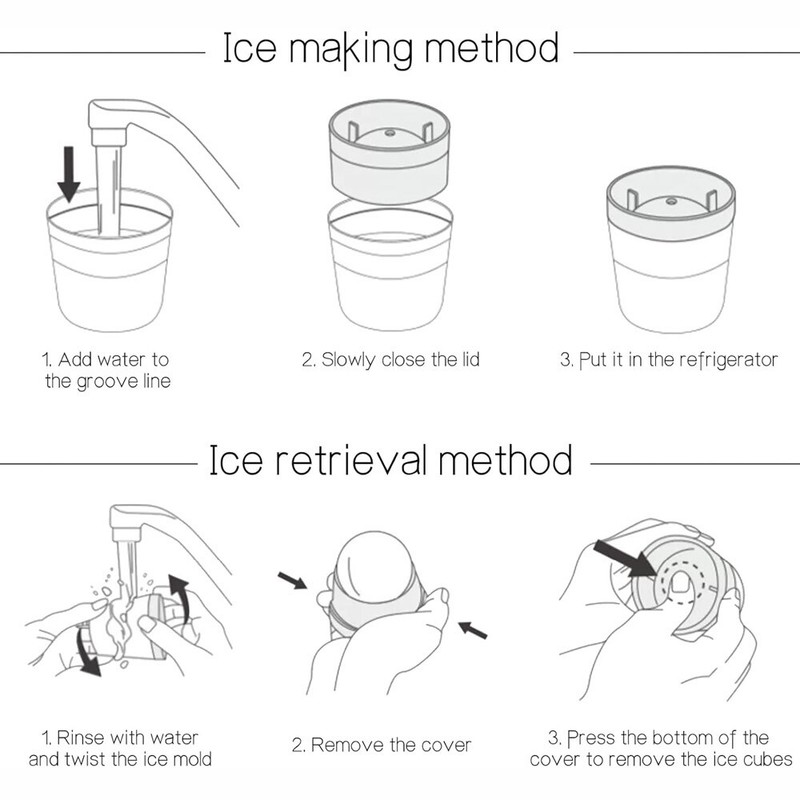 Ice making method

1. Add water to the groove line

2. Slowly close the lid

3. Put it in the refrigerator

Ice retrieval method

1. Rinse with water and twist the ice mold

2. Remove the cover

3. Press the bottom of the cover to remove the ice cubes