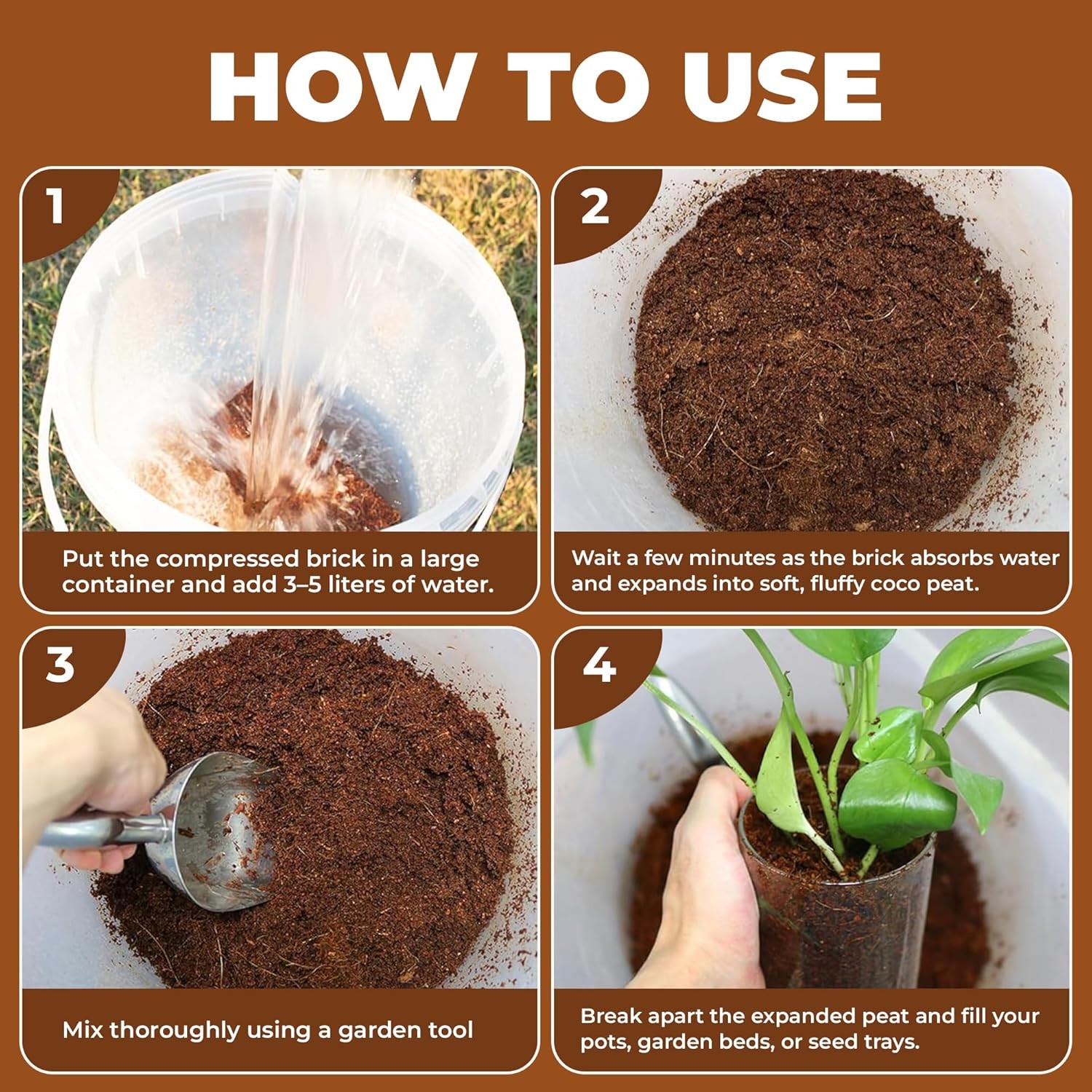 HOW TO USE

1

Put the compressed brick in a large container and add 3–5 liters of water.

2

Wait a few minutes as the brick absorbs water and expands into soft, fluffy coco peat.

3

Mix thoroughly using a garden tool

4

Break apart the expanded peat and fill your pots, garden beds, or seed trays.