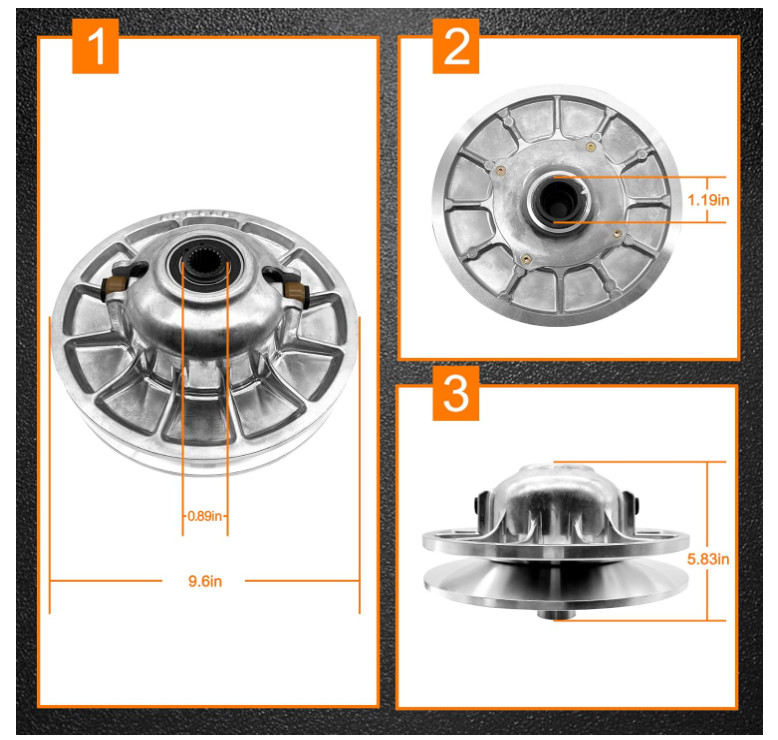 1

0.89in

9.6in

2

1.19in

3

5.83in