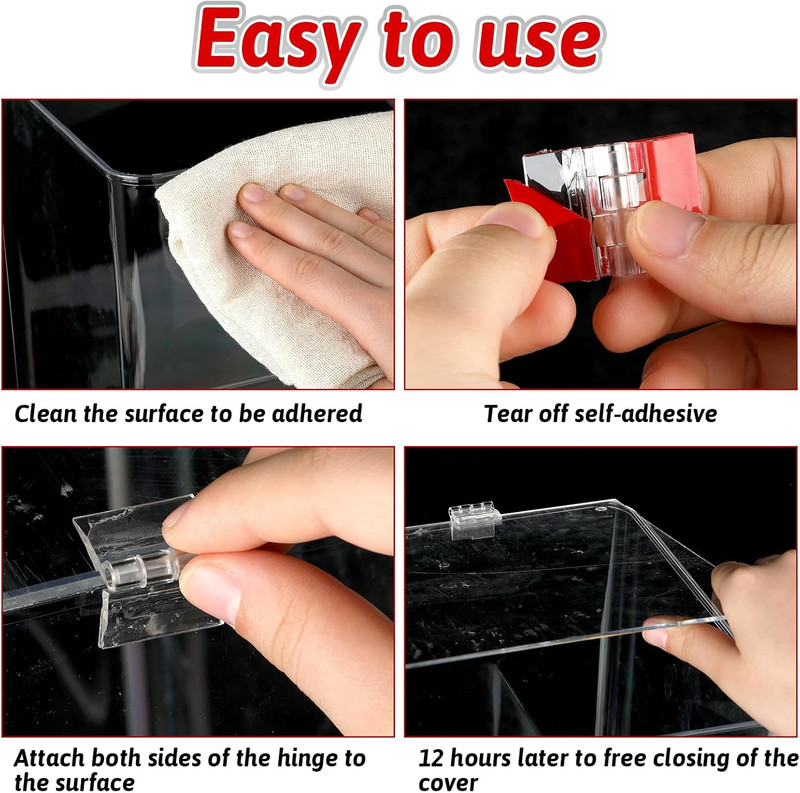 Easy to use

Clean the surface to be adhered

Tear off self-adhesive

Attach both sides of the hinge to the surface

12 hours later to free closing of the cover