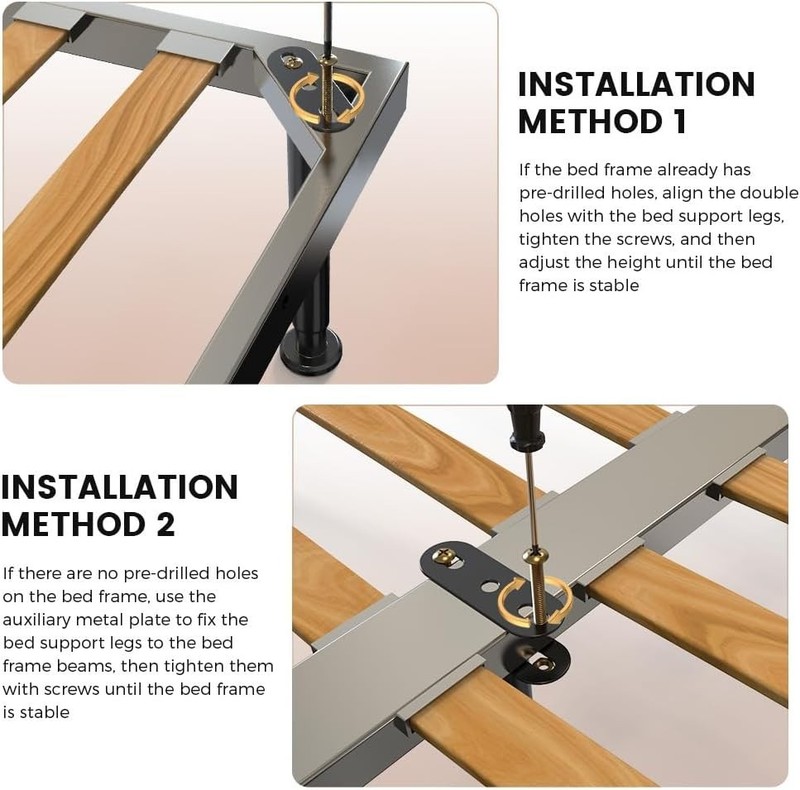 INSTALLATION METHOD 1

If the bed frame already has pre-drilled holes, align the double holes with the bed support legs, tighten the screws, and then adjust the height until the bed frame is stable

INSTALLATION METHOD 2

If there are no pre-drilled holes on the bed frame, use the auxiliary metal plate to fix the bed support legs to the bed frame beams, then tighten them with screws until the bed frame is stable