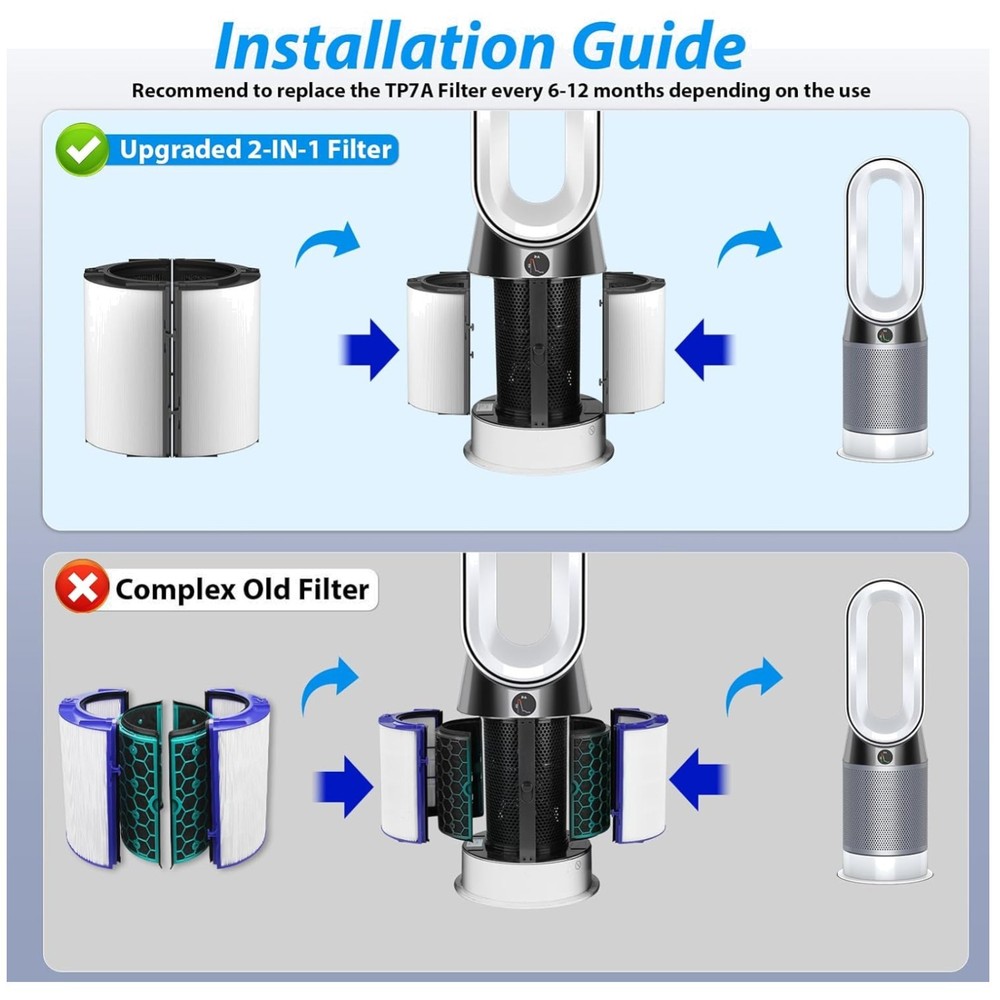 Installation Guide

Recommend to replace the TP7A Filter every 6-12 months depending on the use

Upgraded 2-IN-1 Filter

Complex Old Filter