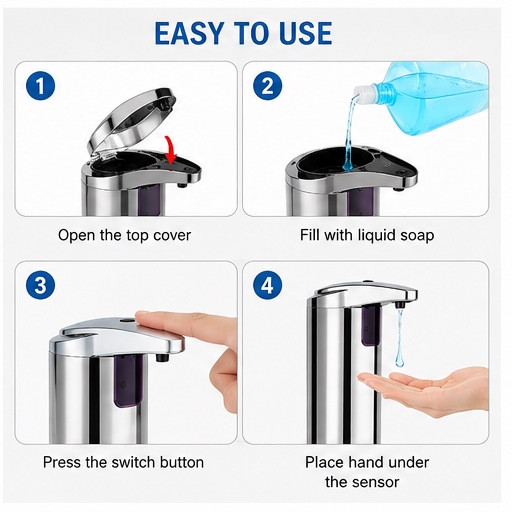 EASY TO USE

1

Open the top cover

2

Fill with liquid soap

3

Press the switch button

4

Place hand under the sensor