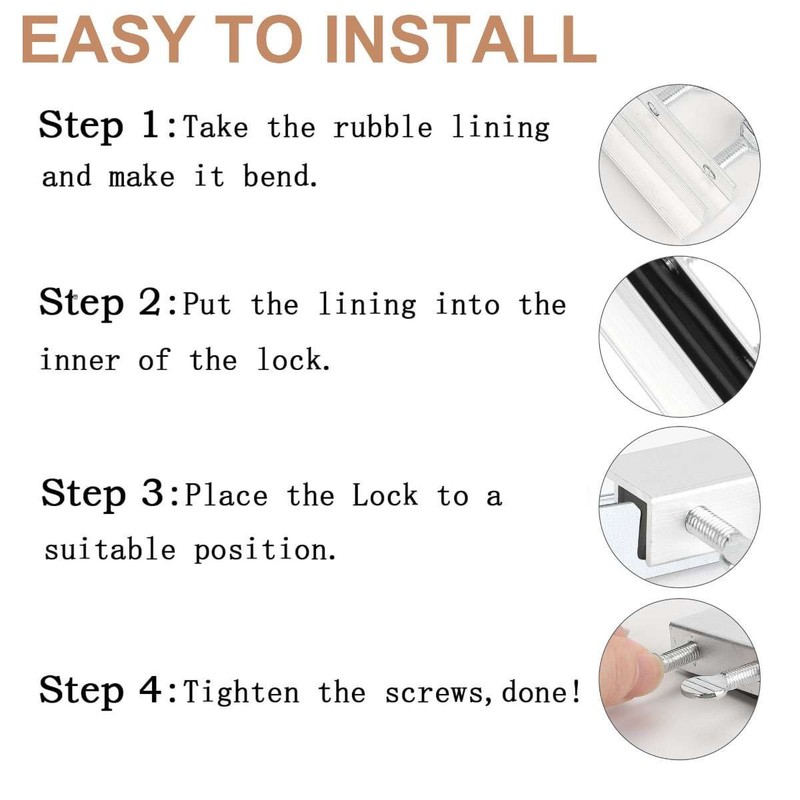 EASY TO INSTALL

Step 1:Take the rubble lining and make it bend.

Step 2:Put the lining into the inner of the lock.

Step 3:Place the Lock to a suitable position.

Step 4:Tighten the screws,done!