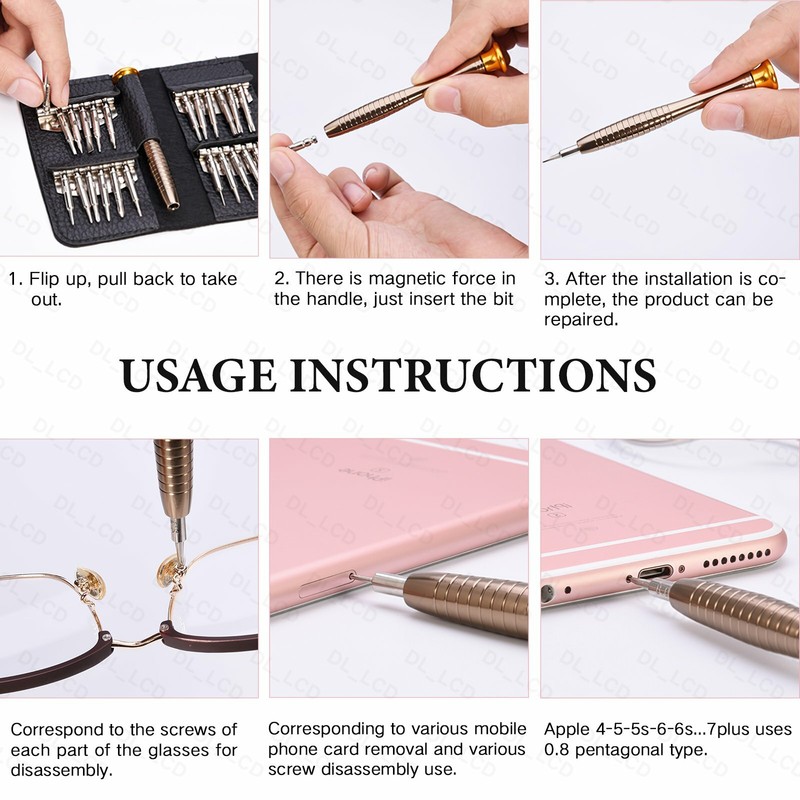 1. Flip up, pull back to take out.

2. There is magnetic force in the handle, just insert the bit

3. After the installation is complete, the product can be repaired.

USAGE INSTRUCTIONS

Correspond to the screws of each part of the glasses for disassembly.

Corresponding to various mobile phone card removal and various screw disassembly use.

Apple 4-5-5s-6-6s...7plus uses 0.8 pentagonal type.

DL_LCD